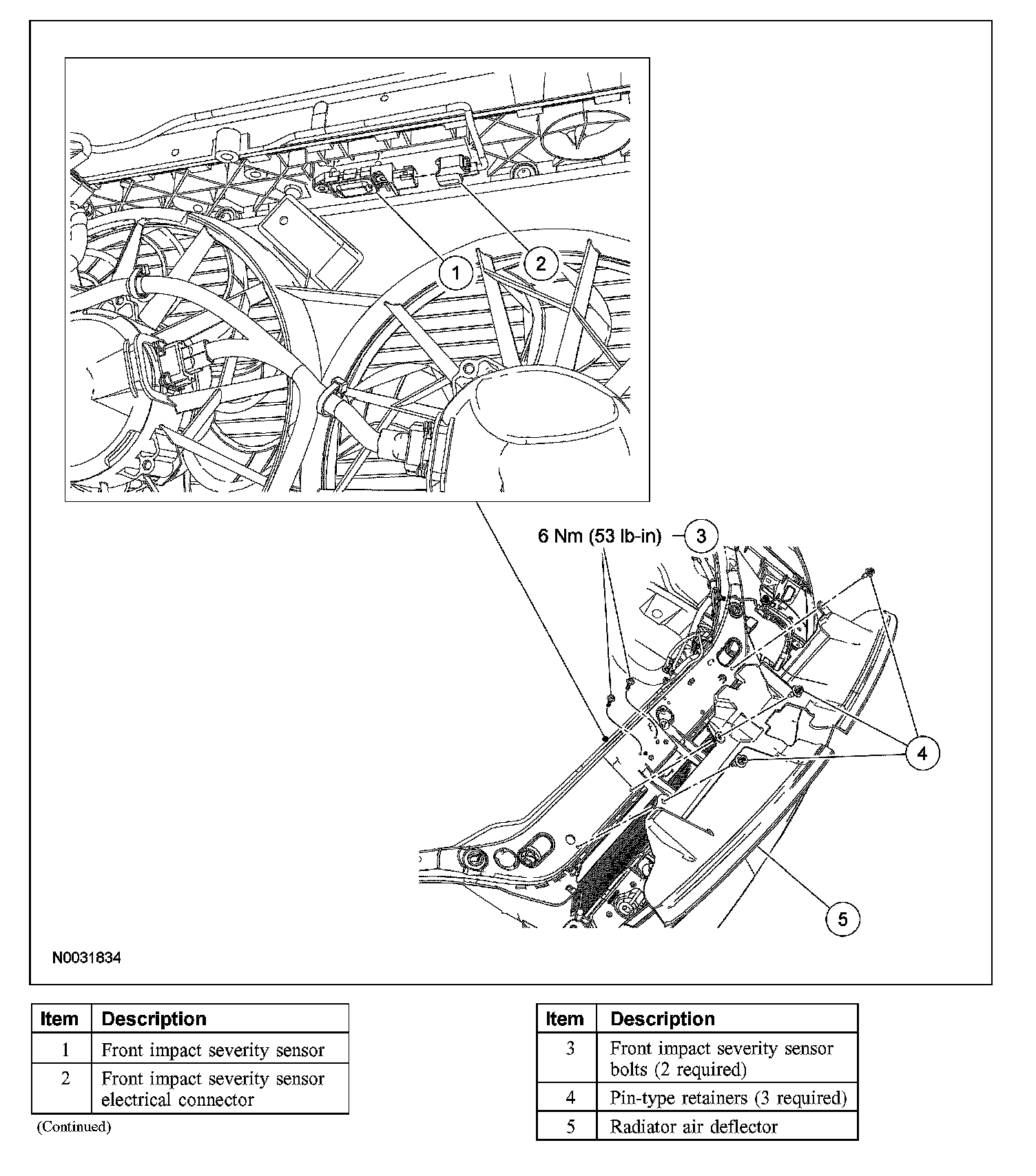 1

2

6 Nm (53 lb-in)

3

4

5

N0031834

| Item | Description |
|---|---|
| 1 | Front impact severity sensor |
| 2 | Front impact severity sensor electrical connector |

(Continued)

| Item | Description |
|---|---|
| 3 | Front impact severity sensor bolts (2 required) |
| 4 | Pin-type retainers (3 required) |
| 5 | Radiator air deflector |