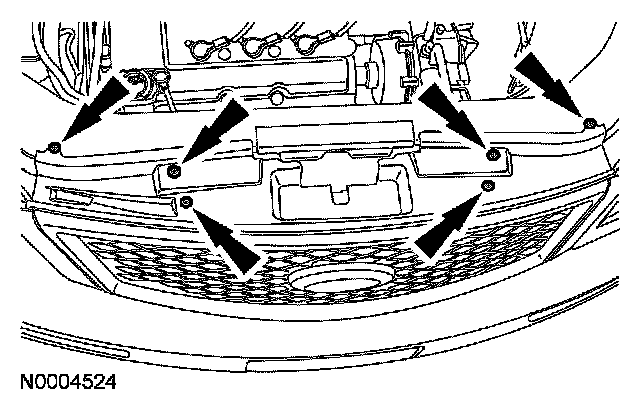 N0004524