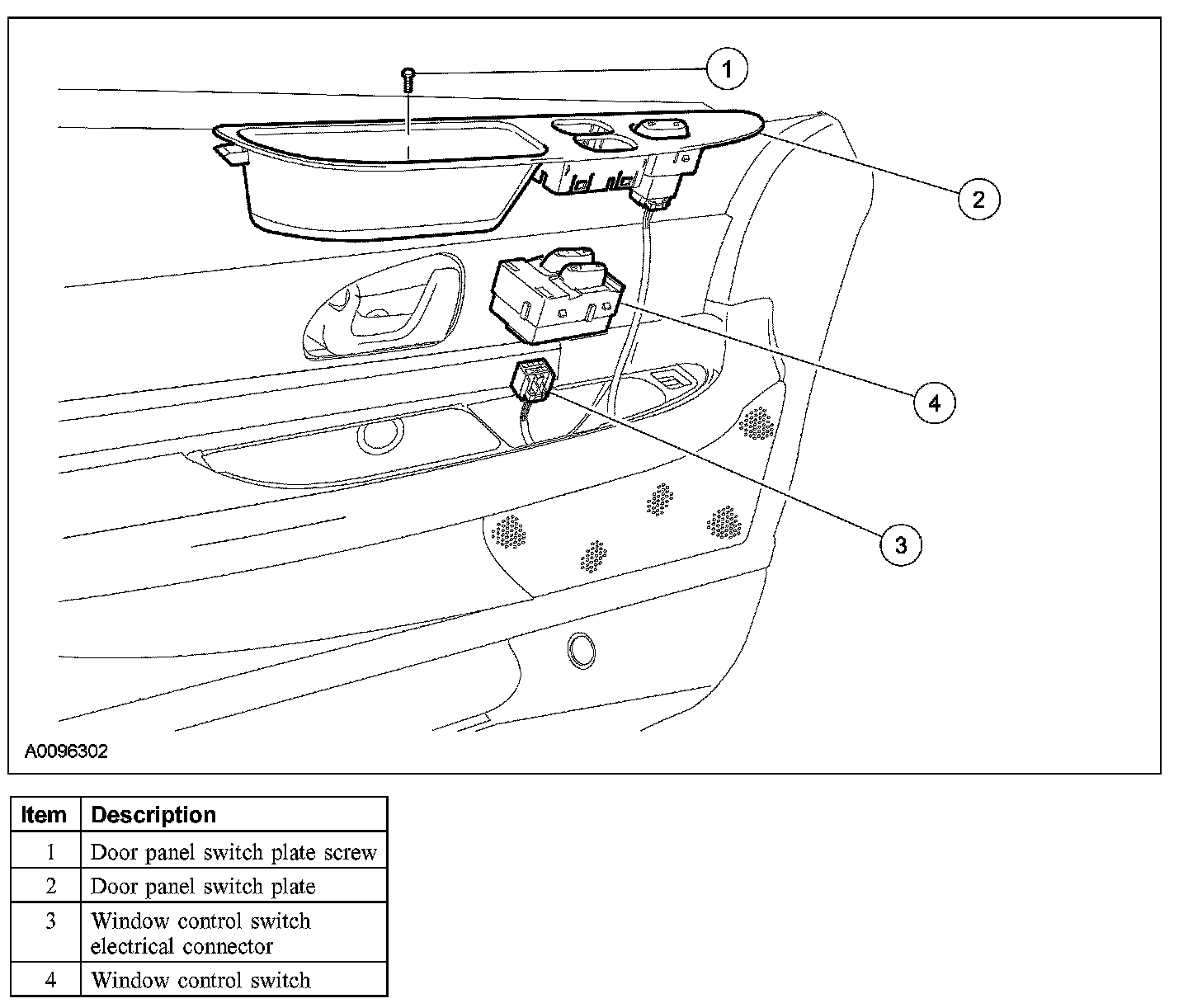 1
2
4
3
A0096302

| Item | Description |
|---|---|
| 1 | Door panel switch plate screw |
| 2 | Door panel switch plate |
| 3 | Window control switch electrical connector |
| 4 | Window control switch |