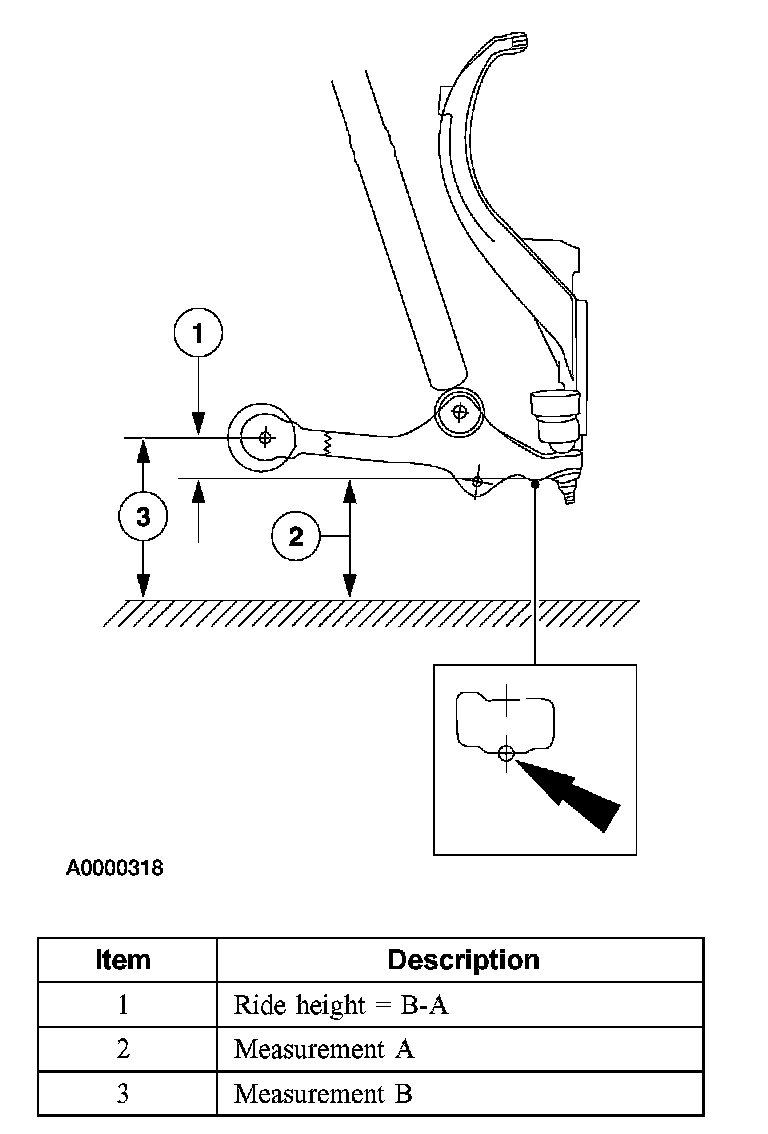 1

3

2

A0000318

| Item | Description |
|---|---|
| 1 | Ride height = B-A |
| 2 | Measurement A |
| 3 | Measurement B |