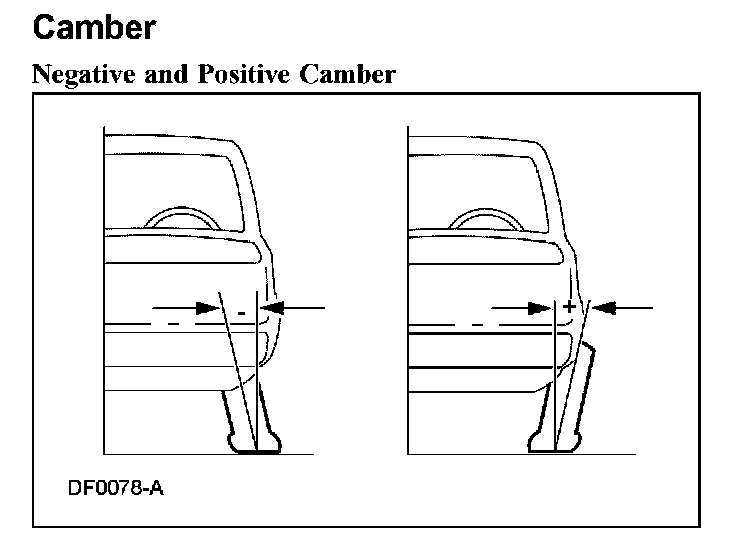 Camber

Negative and Positive Camber

-

+

DF0078-A