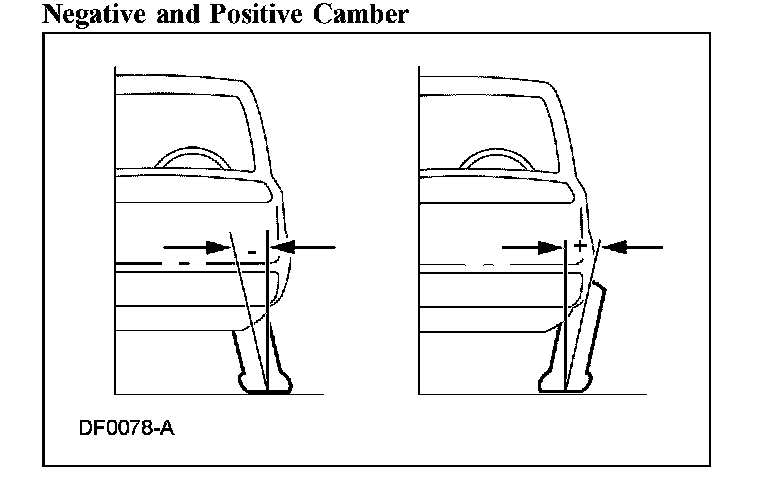 Negative and Positive Camber

-

+

DF0078-A