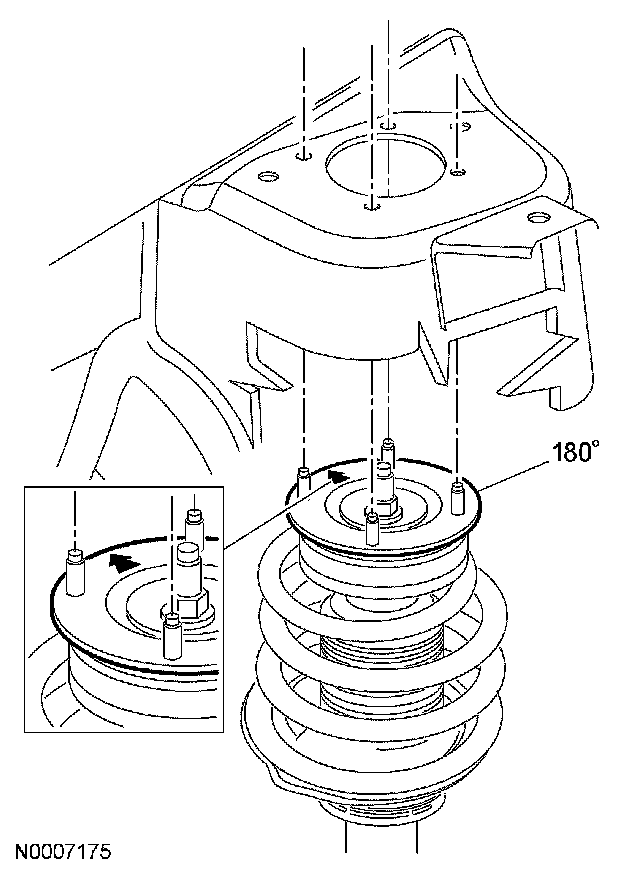 180°

N0007175