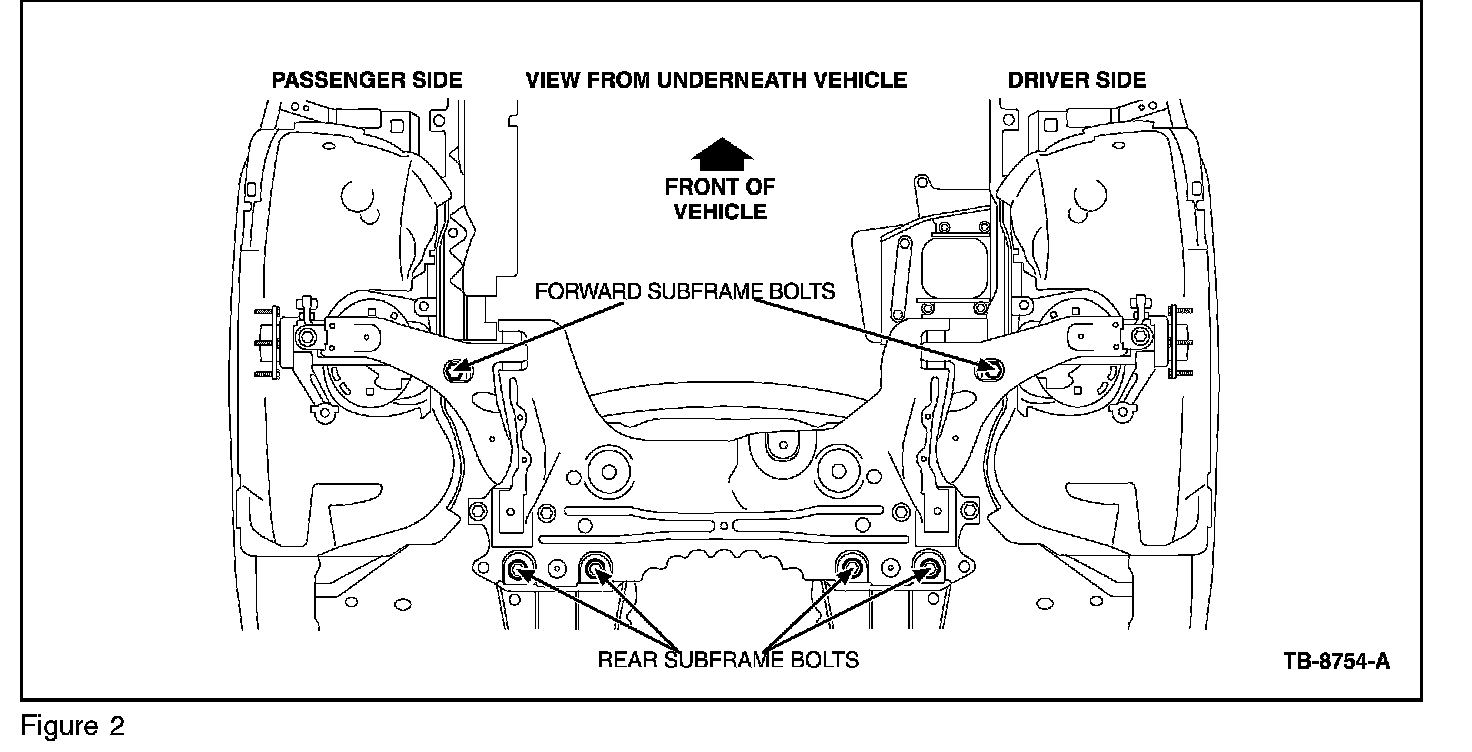 PASSENGER SIDE

VIEW FROM UNDERNEATH VEHICLE

DRIVER SIDE

FRONT OF VEHICLE

FORWARD SUBFRAME BOLTS

REAR SUBFRAME BOLTS

TB-8754-A

Figure 2