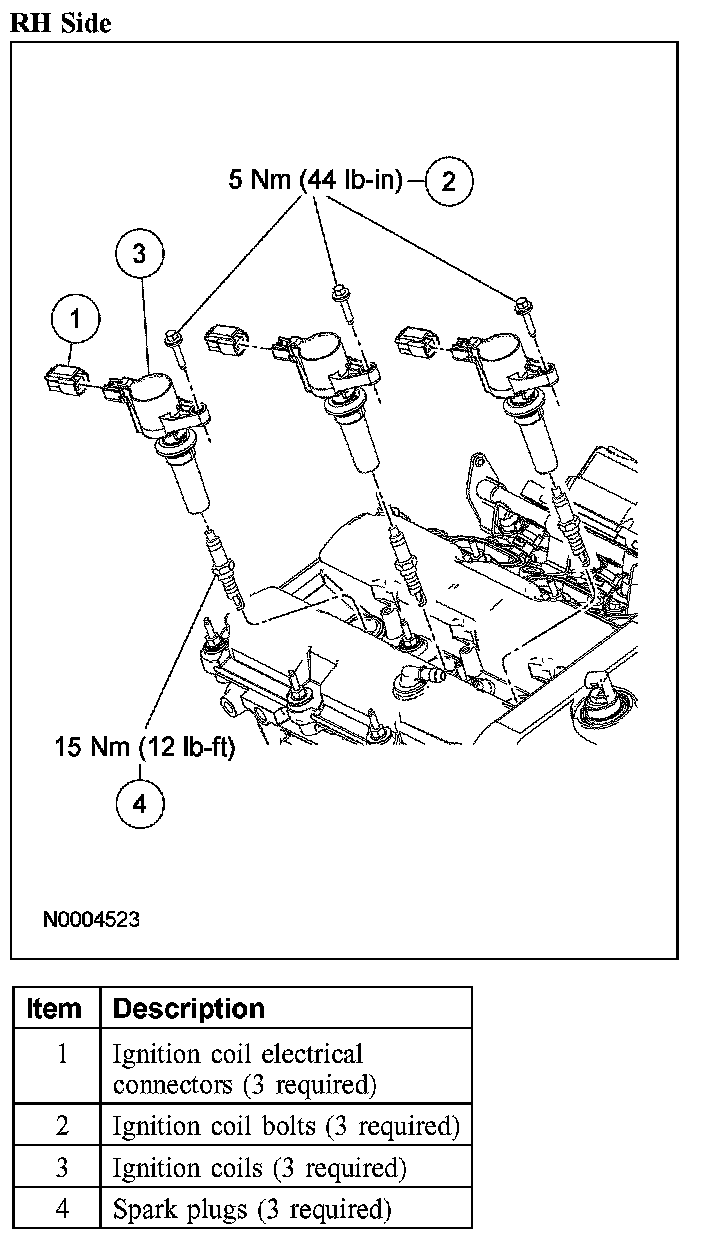 RH Side

5 Nm (44 lb-in) 2

3

1

15 Nm (12 lb-ft)

4

N0004523

| Item | Description |
|---|---|
| 1 | Ignition coil electrical connectors (3 required) |
| 2 | Ignition coil bolts (3 required) |
| 3 | Ignition coils (3 required) |
| 4 | Spark plugs (3 required) |