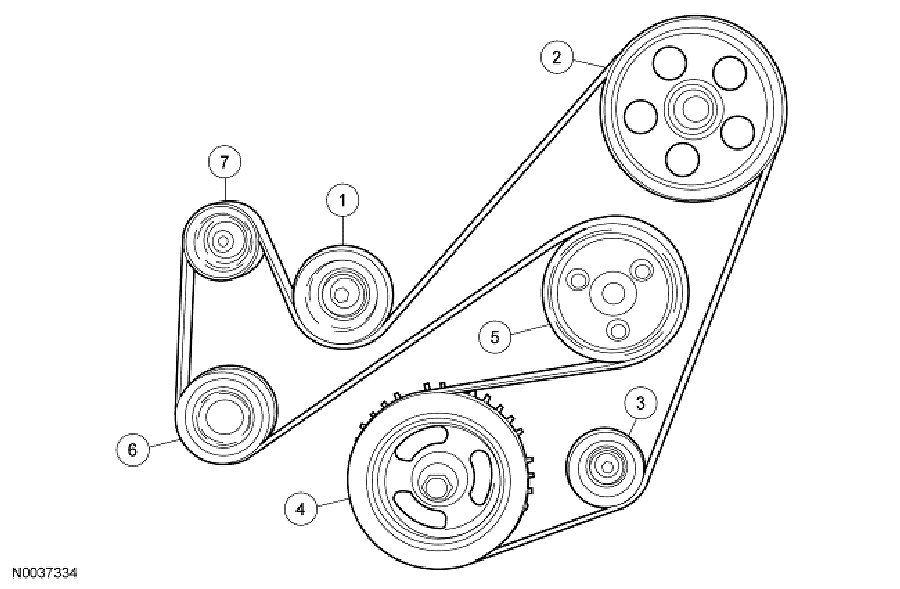 2
7
1
5
3
6
4
N0037334