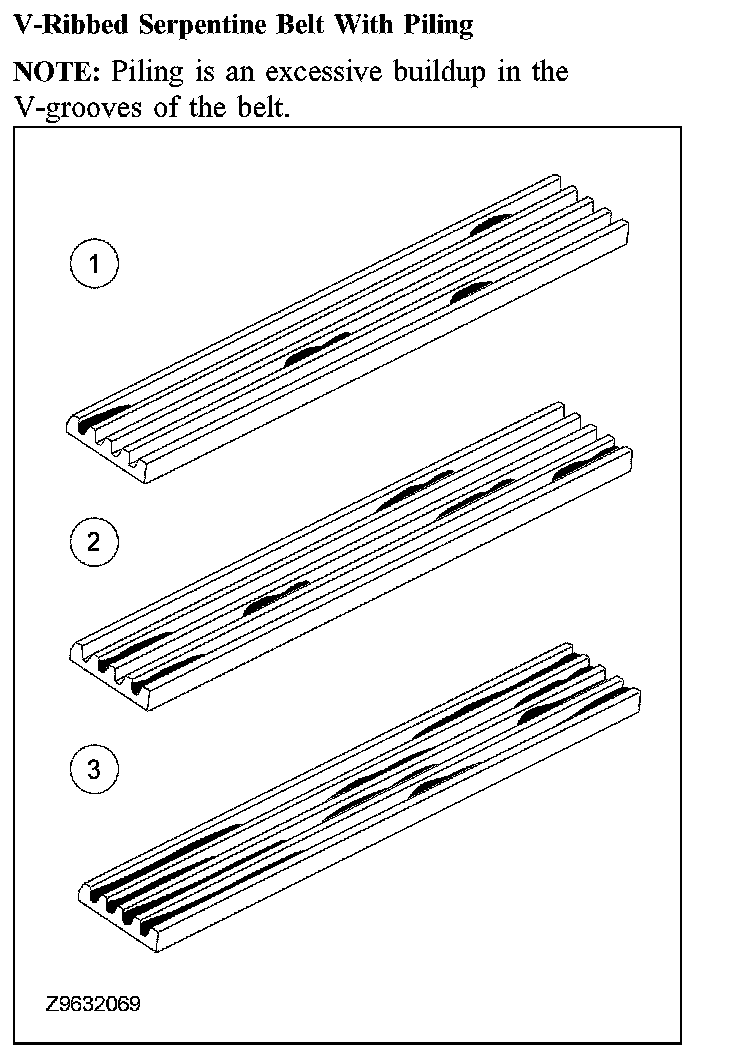 V-Ribbed Serpentine Belt With Piling

NOTE: Piling is an excessive buildup in the V-grooves of the belt.

1

2

3

Z9632069