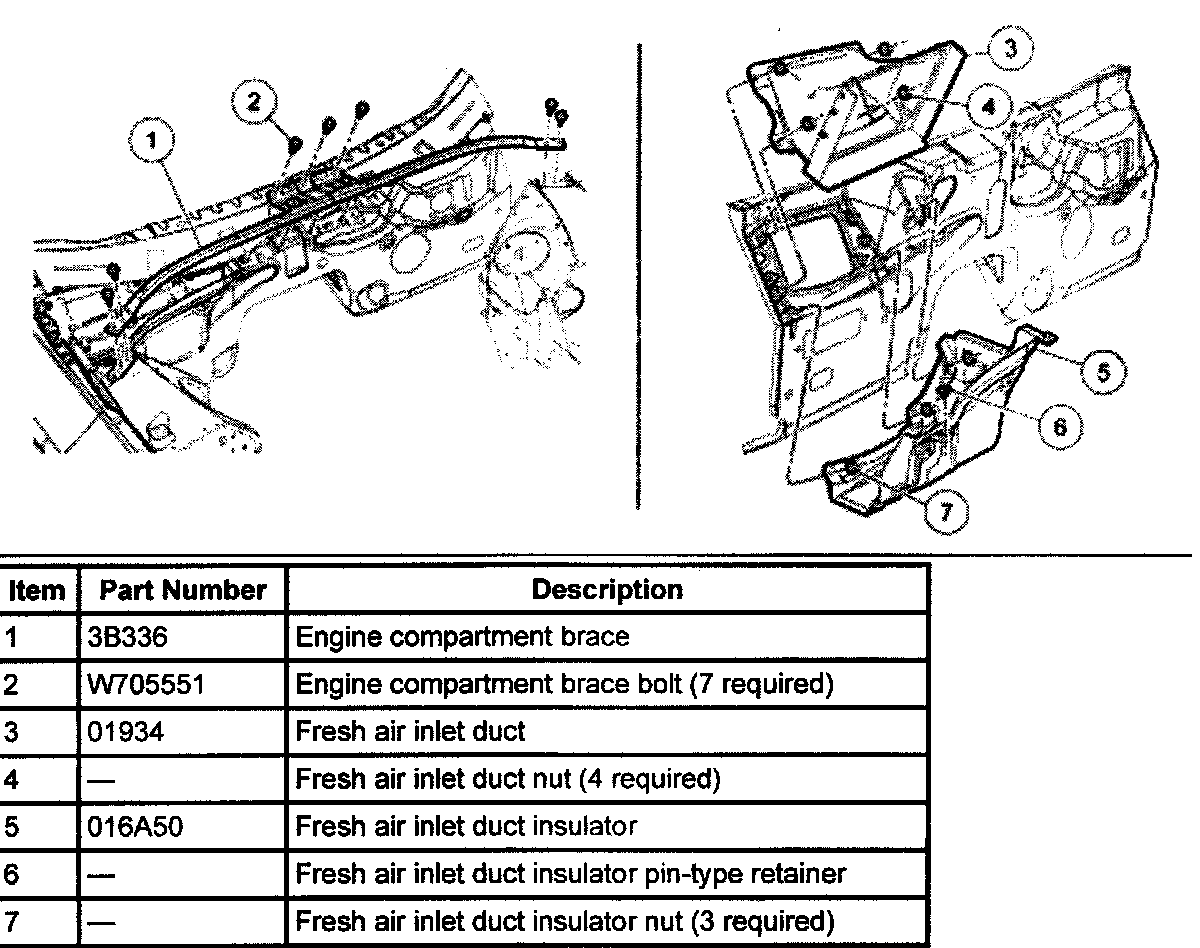 2
1
3
4
5
6
7

| Item | Part Number | Description |
|---|---|---|
| 1 | 3B336 | Engine compartment brace |
| 2 | W705551 | Engine compartment brace bolt (7 required) |
| 3 | 01934 | Fresh air inlet duct |
| 4 | — | Fresh air inlet duct nut (4 required) |
| 5 | 016A50 | Fresh air inlet duct insulator |
| 6 | — | Fresh air inlet duct insulator pin-type retainer |
| 7 | — | Fresh air inlet duct insulator nut (3 required) |