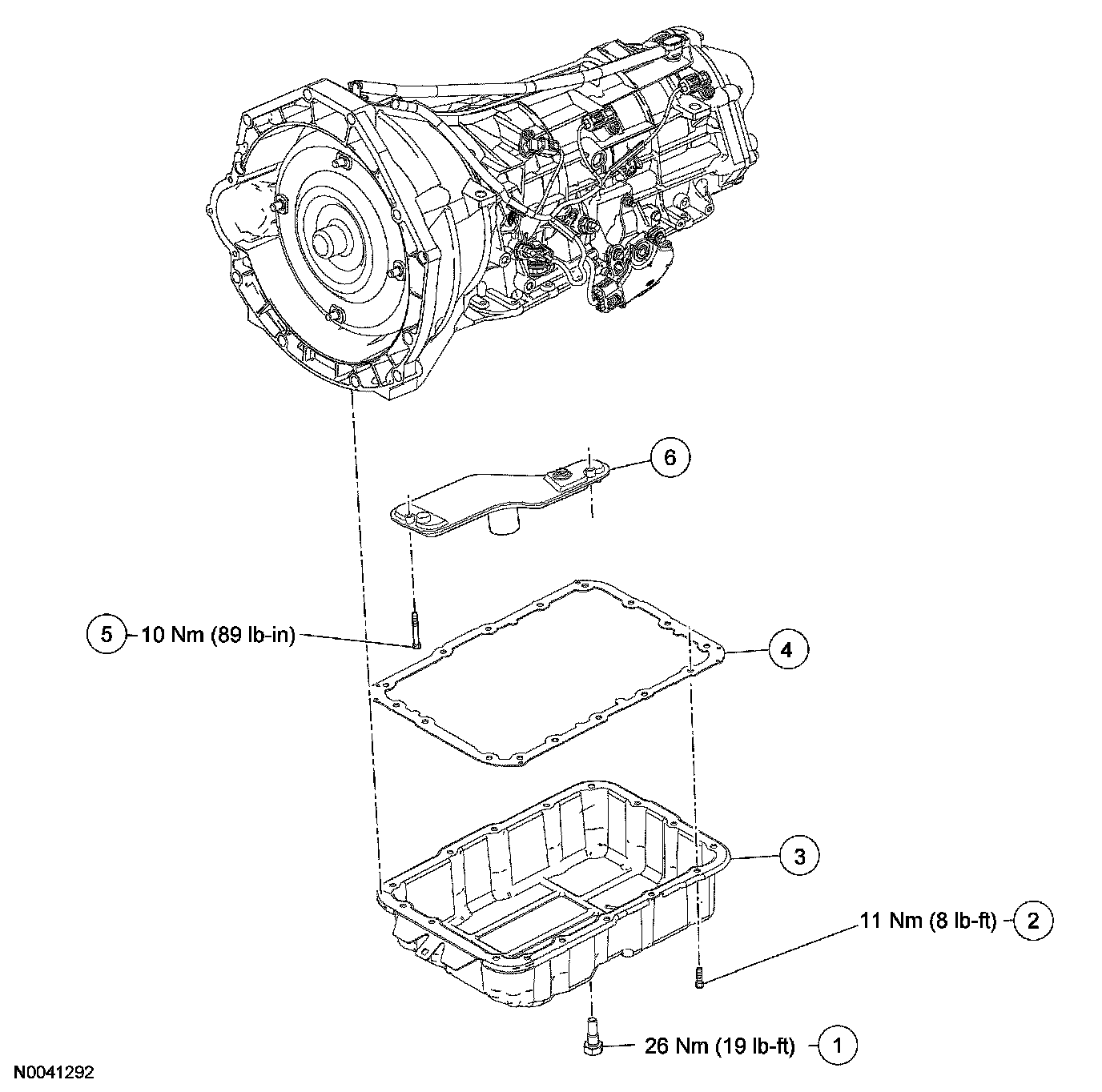 6

5 10 Nm (89 lb-in)

4

3

11 Nm (8 lb-ft) 2

26 Nm (19 lb-ft) 1

N0041292