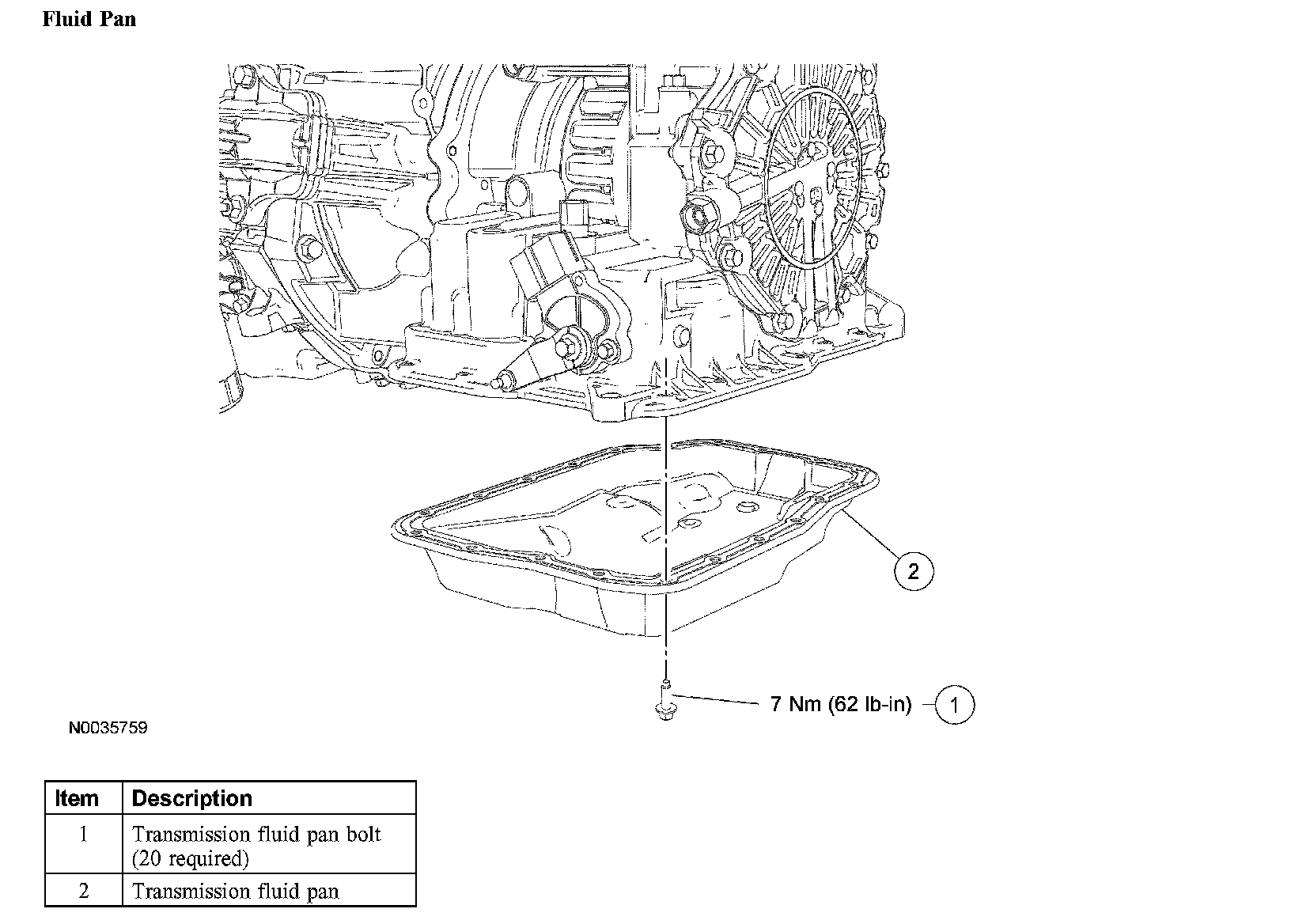 Fluid Pan

2

7 Nm (62 lb-in)

1

N0035759

| Item | Description |
|---|---|
| 1 | Transmission fluid pan bolt (20 required) |
| 2 | Transmission fluid pan |