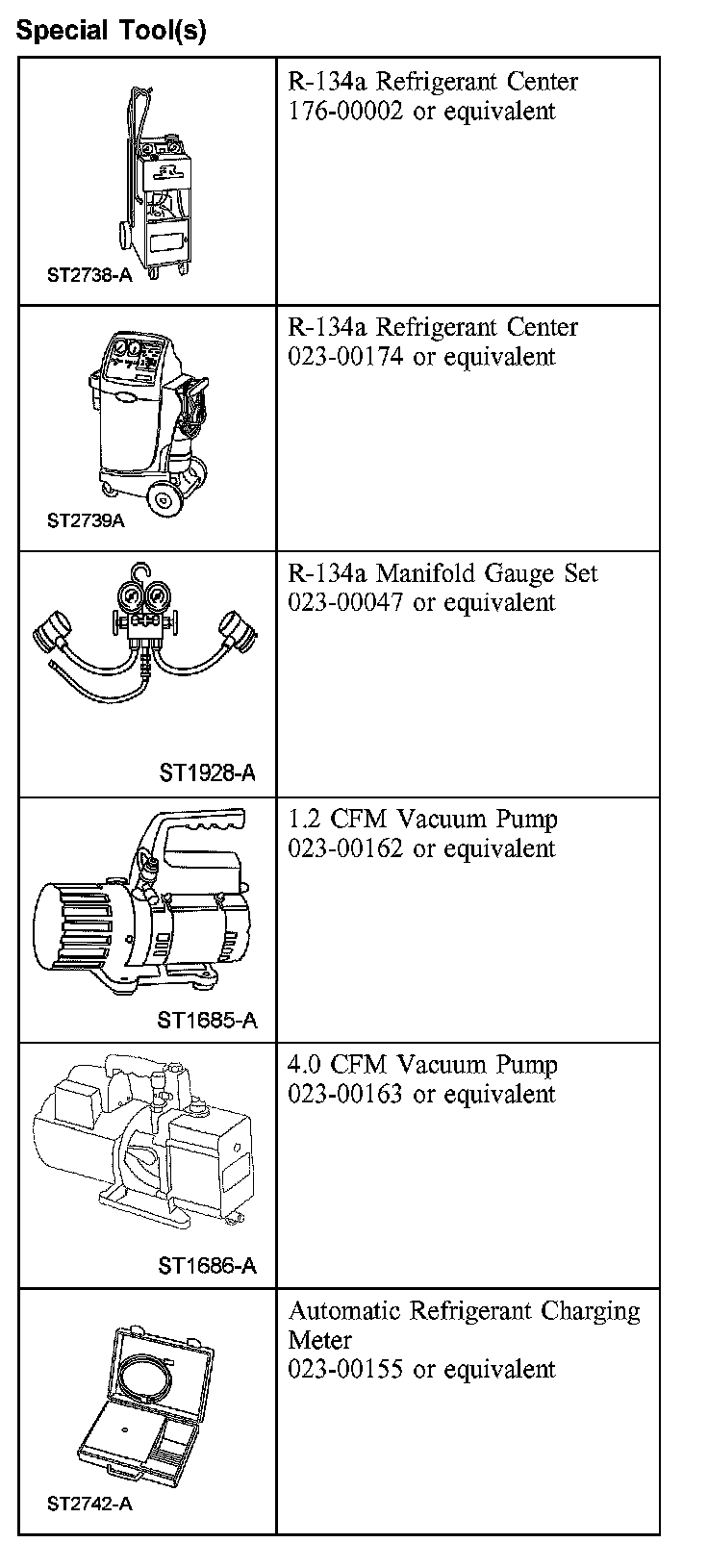 Special Tool(s)

| | |
|---|---|
| ST2738-A | R-134a Refrigerant Center 176-00002 or equivalent |
| ST2739A | R-134a Refrigerant Center 023-00174 or equivalent |
| ST1928-A | R-134a Manifold Gauge Set 023-00047 or equivalent |
| ST1685-A | 1.2 CFM Vacuum Pump 023-00162 or equivalent |
| ST1686-A | 4.0 CFM Vacuum Pump 023-00163 or equivalent |
| ST2742-A | Automatic Refrigerant Charging Meter 023-00155 or equivalent |