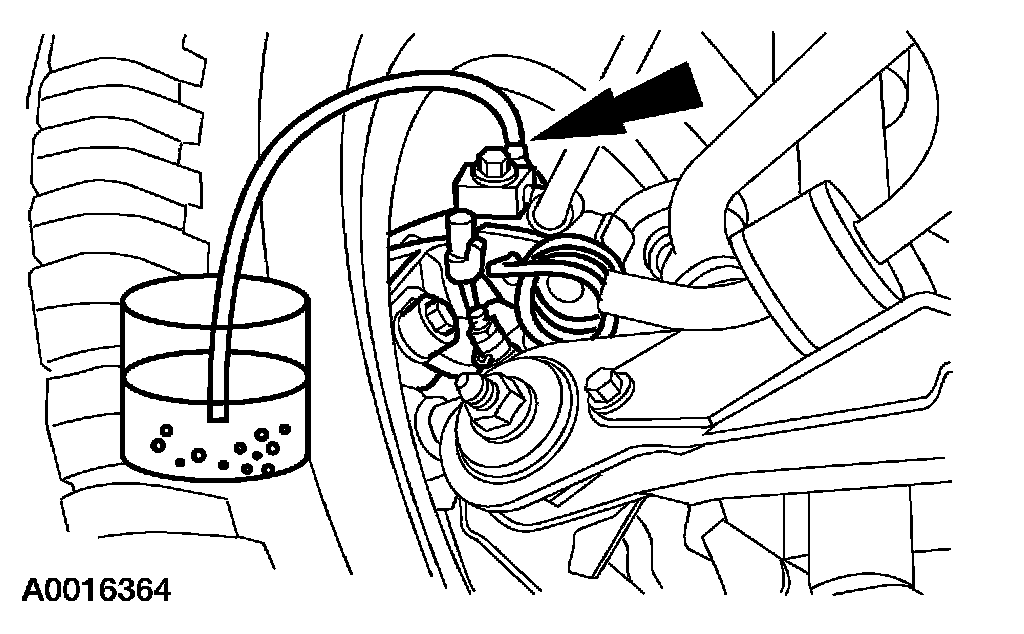 A0016364