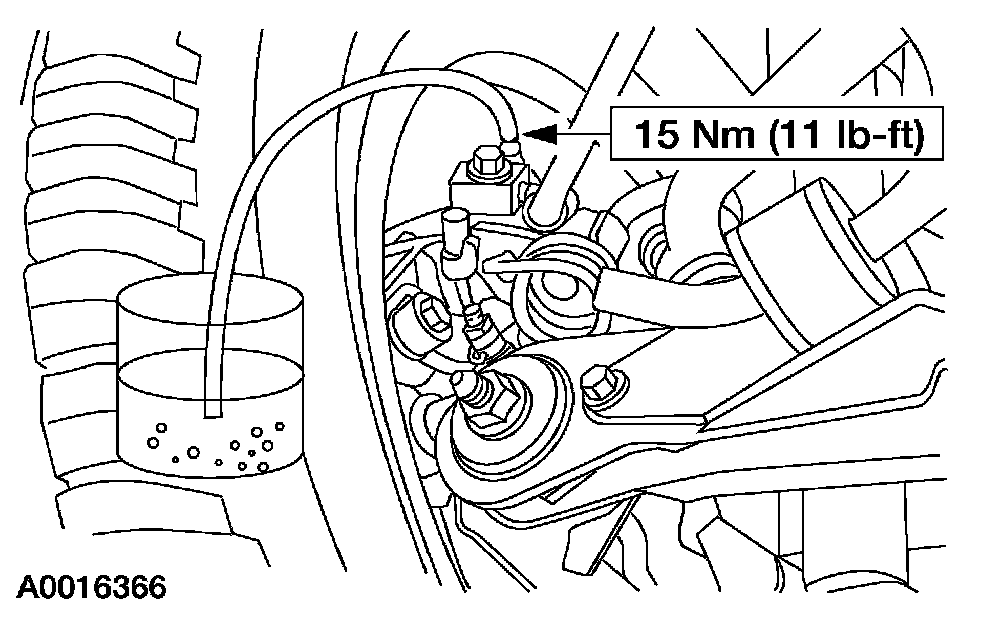 15 Nm (11 lb-ft)

A0016366