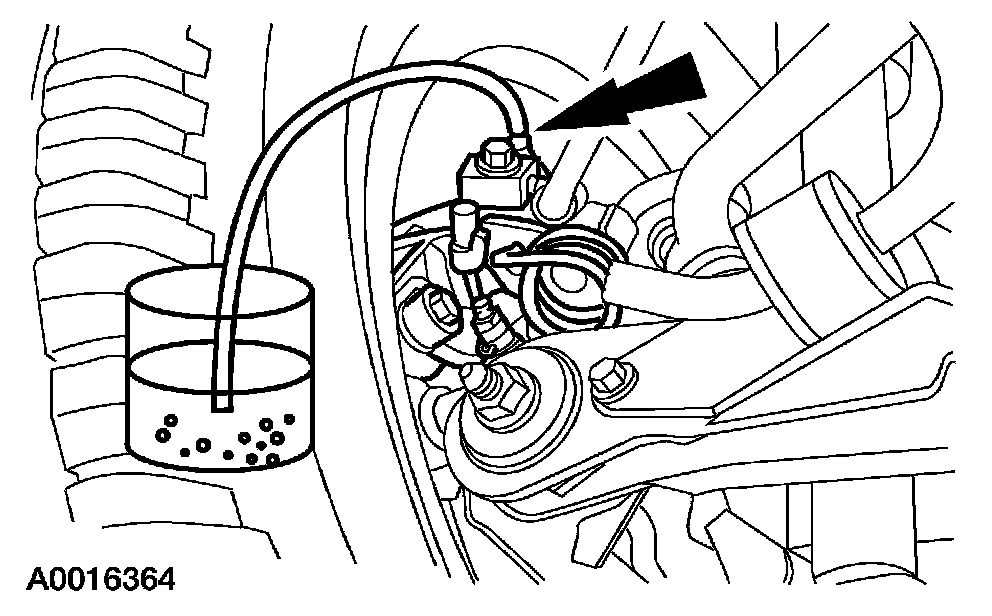 A0016364