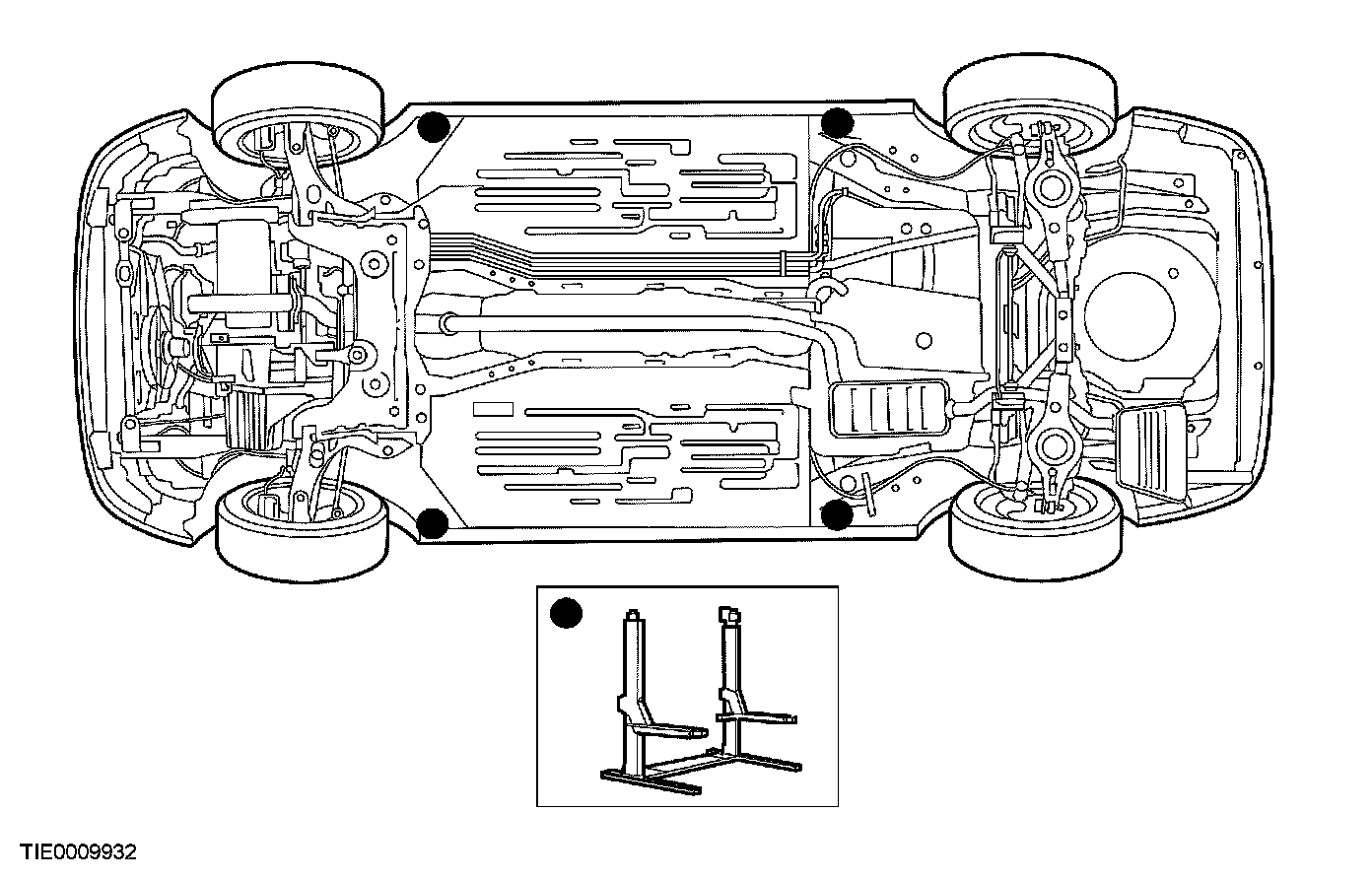 TIE0009932