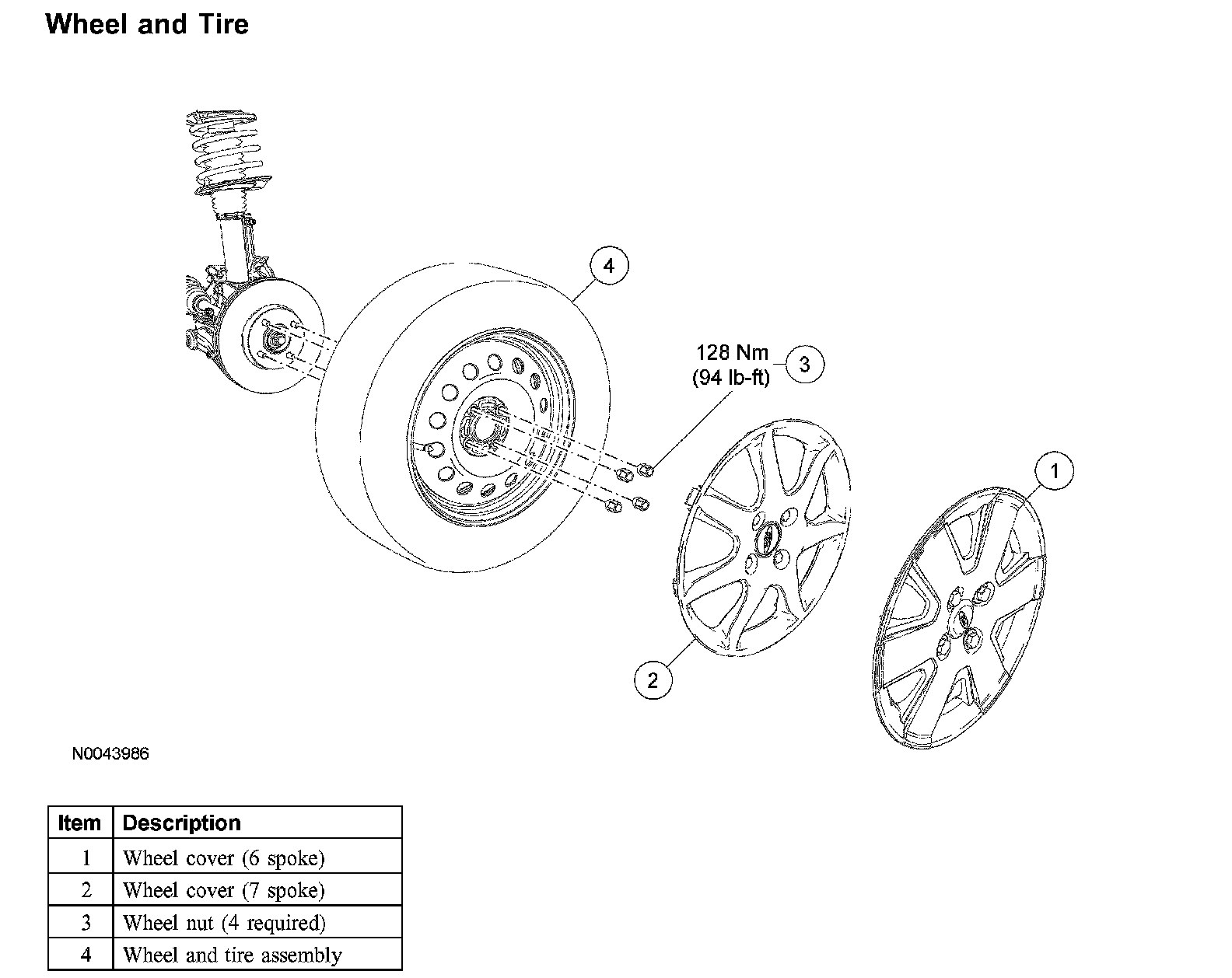 Wheel and Tire

4

128 Nm
(94 lb-ft)

3

1

2

N0043986

| Item | Description |
|---|---|
| 1 | Wheel cover (6 spoke) |
| 2 | Wheel cover (7 spoke) |
| 3 | Wheel nut (4 required) |
| 4 | Wheel and tire assembly |