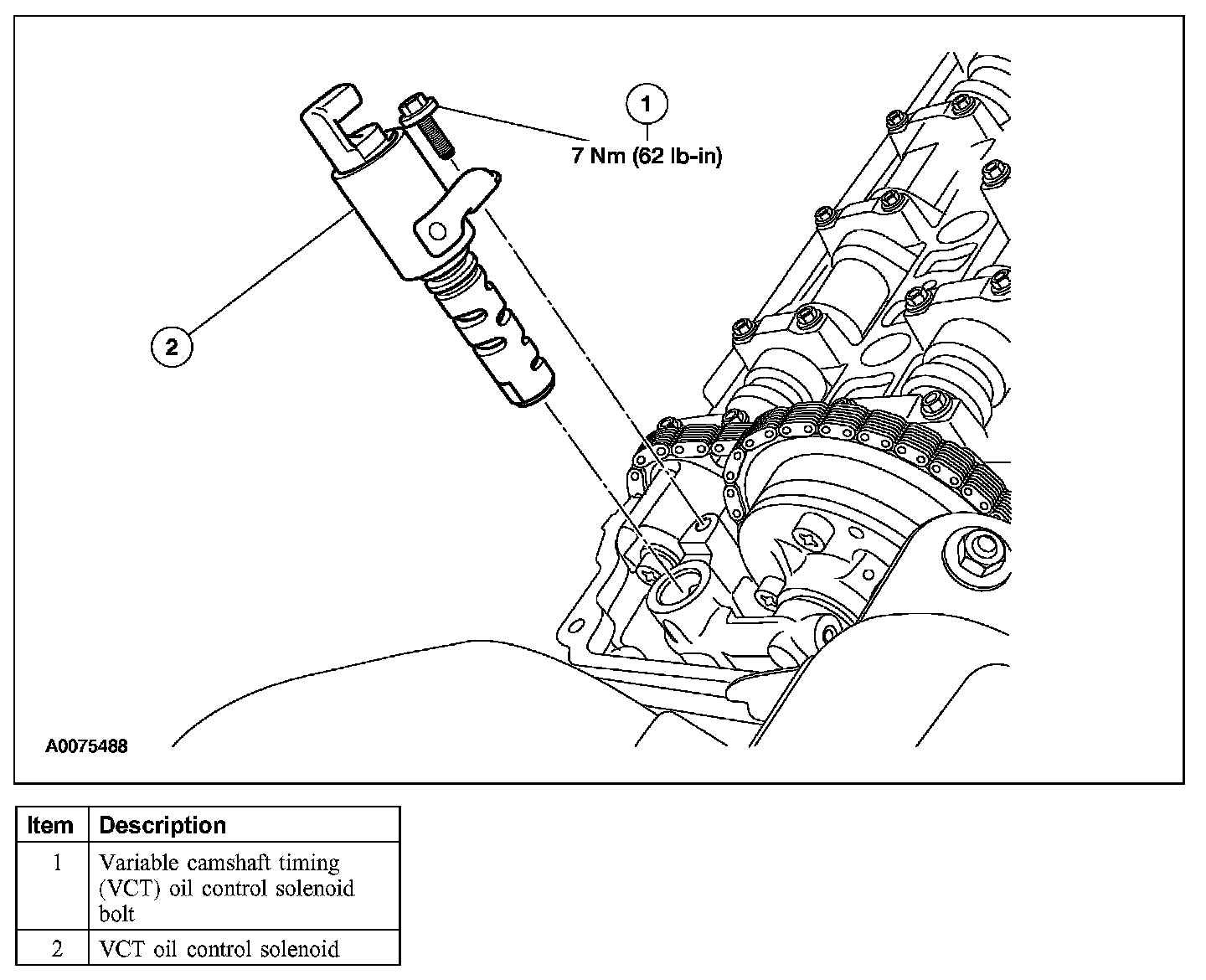 1
7 Nm (62 lb-in)

2

A0075488

| Item | Description |
|---|---|
| 1 | Variable camshaft timing (VCT) oil control solenoid bolt |
| 2 | VCT oil control solenoid |