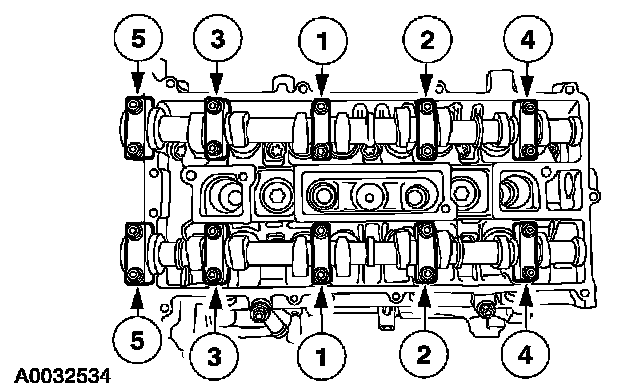 5
3
1
2
4
5
3
1
2
4
A0032534