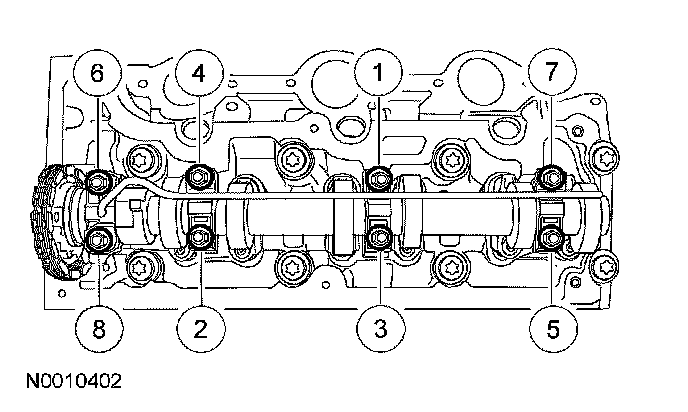 6
4
1
7
8
2
3
5
N0010402