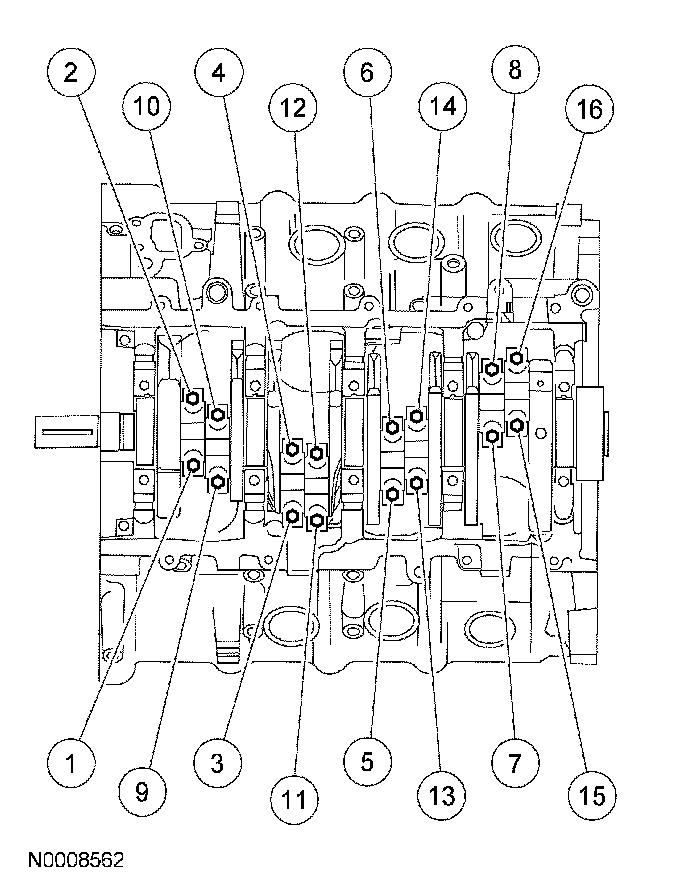 2
10
4
12
6
14
8
16
1
9
3
11
5
13
7
15
N0008562