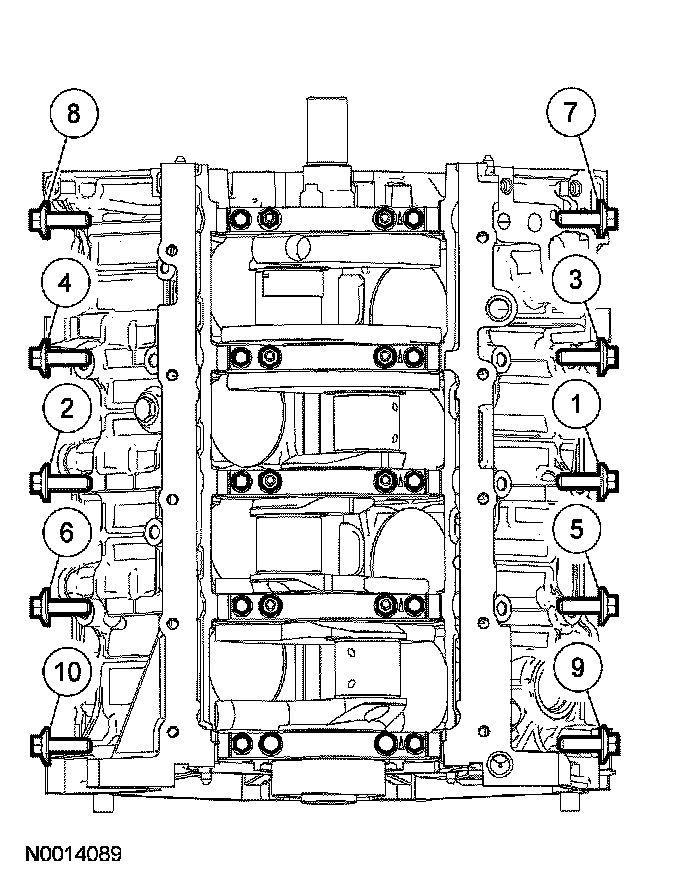 8
7
4
3
2
1
6
5
10
9
N0014089