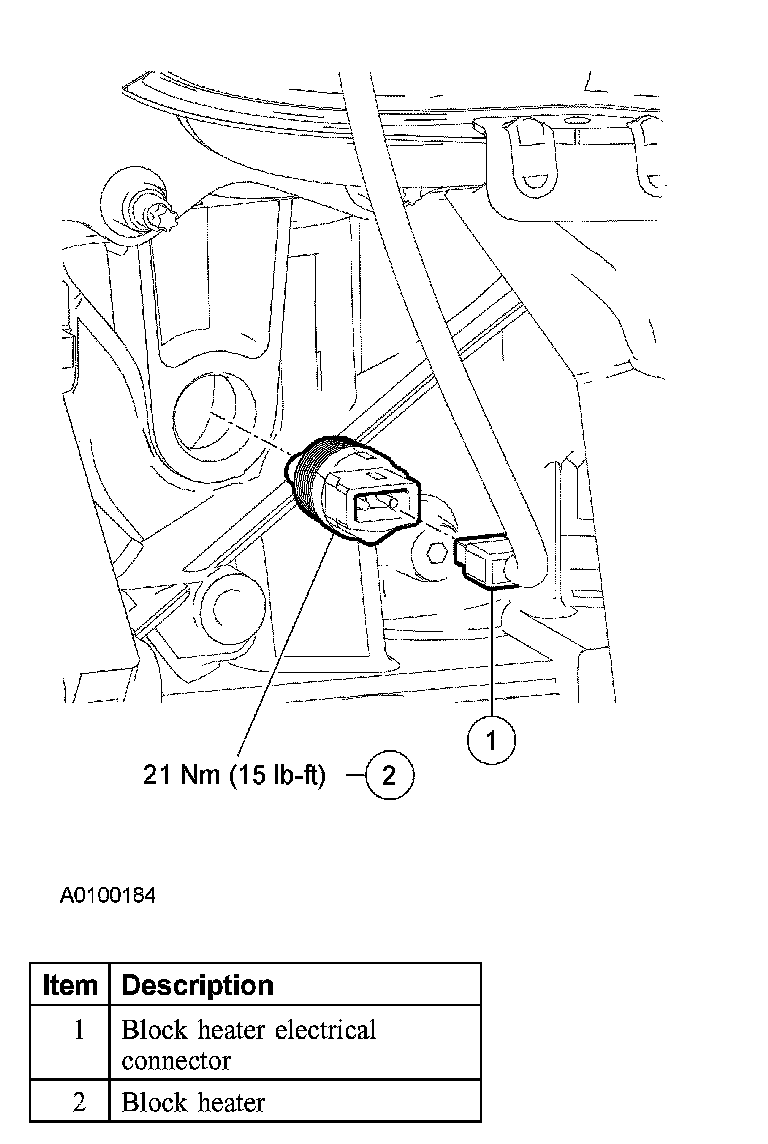 1

21 Nm (15 lb-ft) 2

A0100184

| Item | Description |
|---|---|
| 1 | Block heater electrical connector |
| 2 | Block heater |