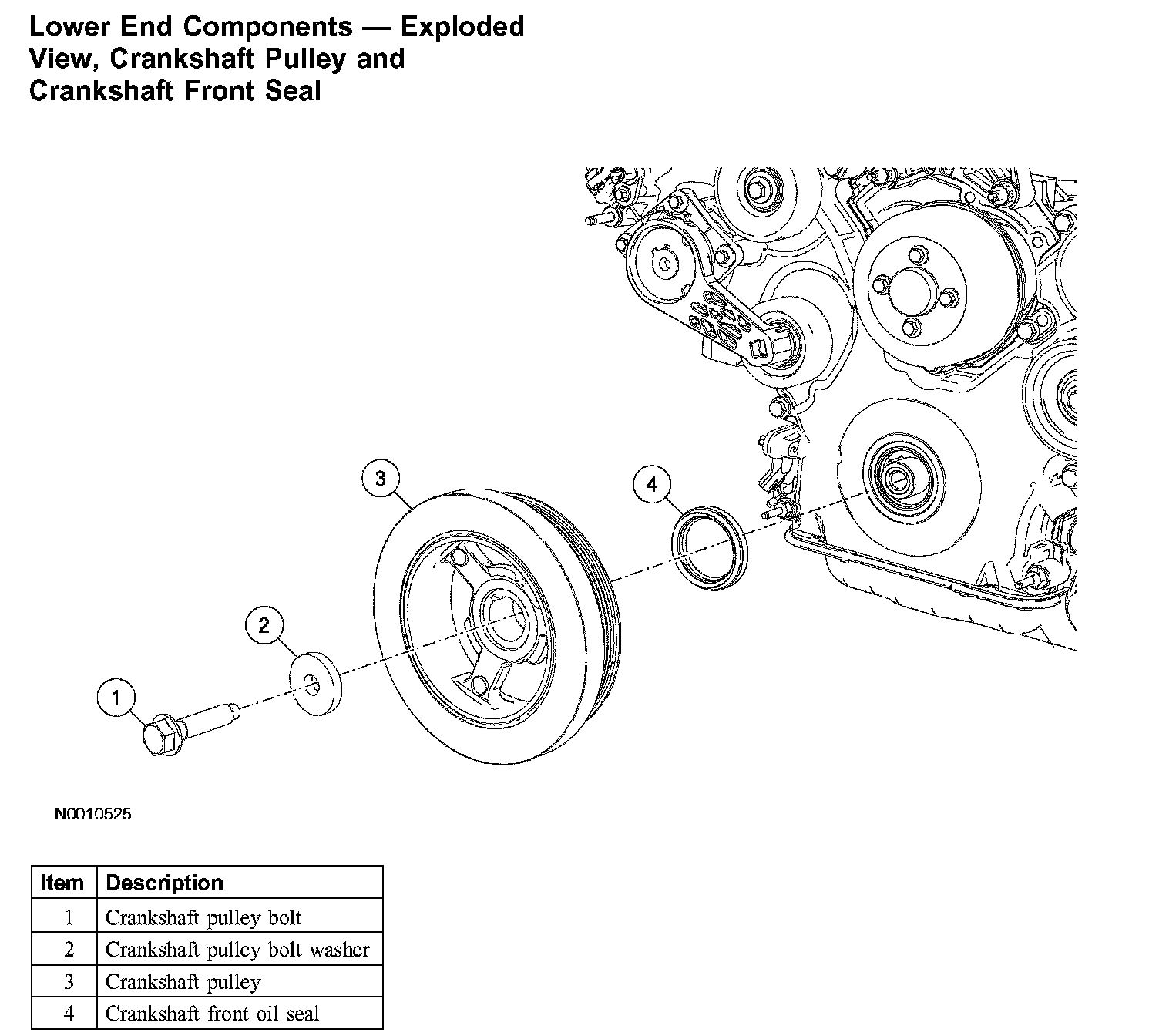 Lower End Components — Exploded View, Crankshaft Pulley and Crankshaft Front Seal

3

4

2

1

N0010525

| Item | Description |
|---|---|
| 1 | Crankshaft pulley bolt |
| 2 | Crankshaft pulley bolt washer |
| 3 | Crankshaft pulley |
| 4 | Crankshaft front oil seal |