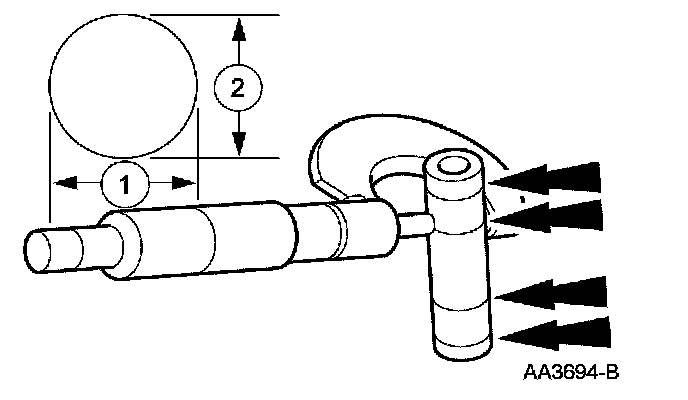 2

1

AA3694-B