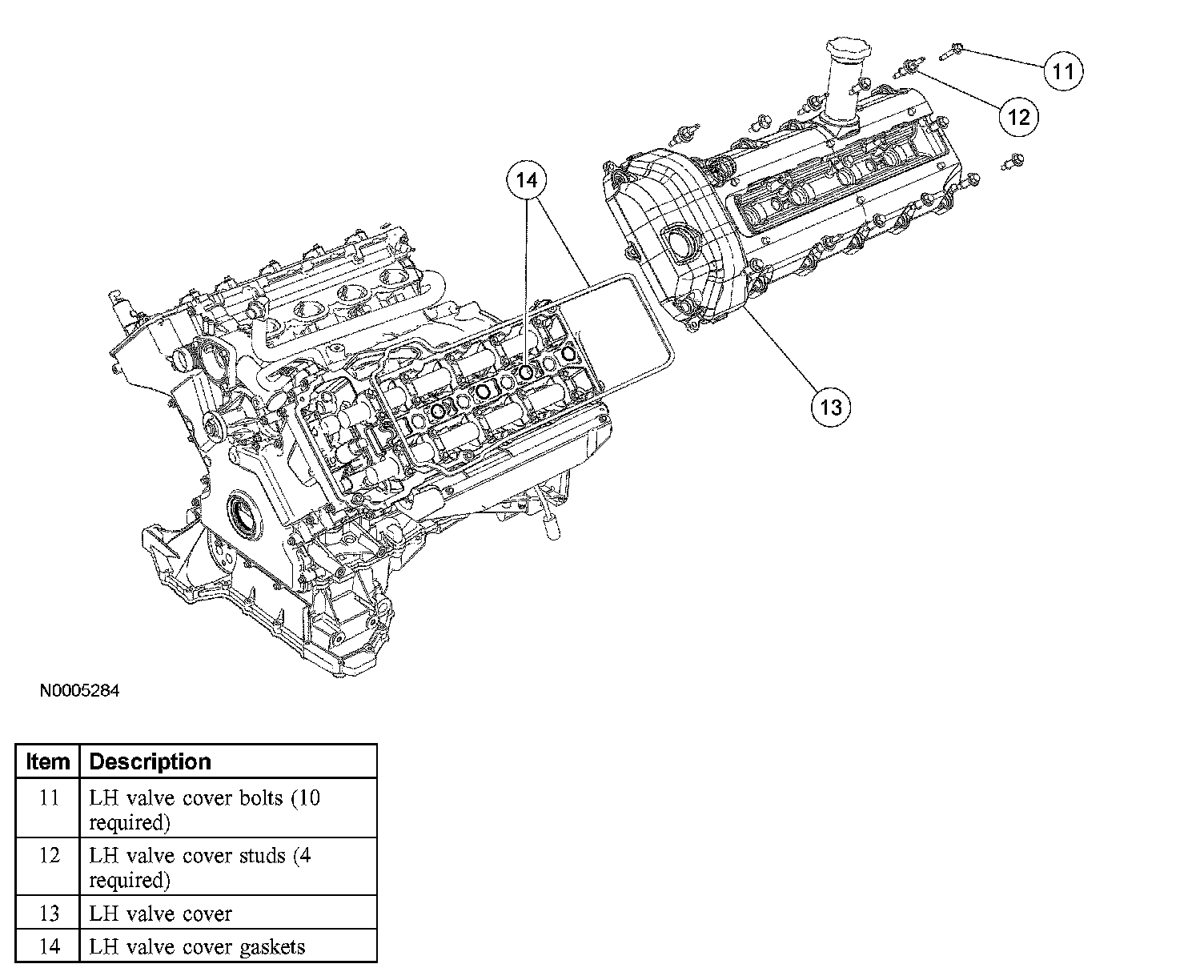 11

12

14

13

N0005284

| Item | Description |
|---|---|
| 11 | LH valve cover bolts (10 required) |
| 12 | LH valve cover studs (4 required) |
| 13 | LH valve cover |
| 14 | LH valve cover gaskets |