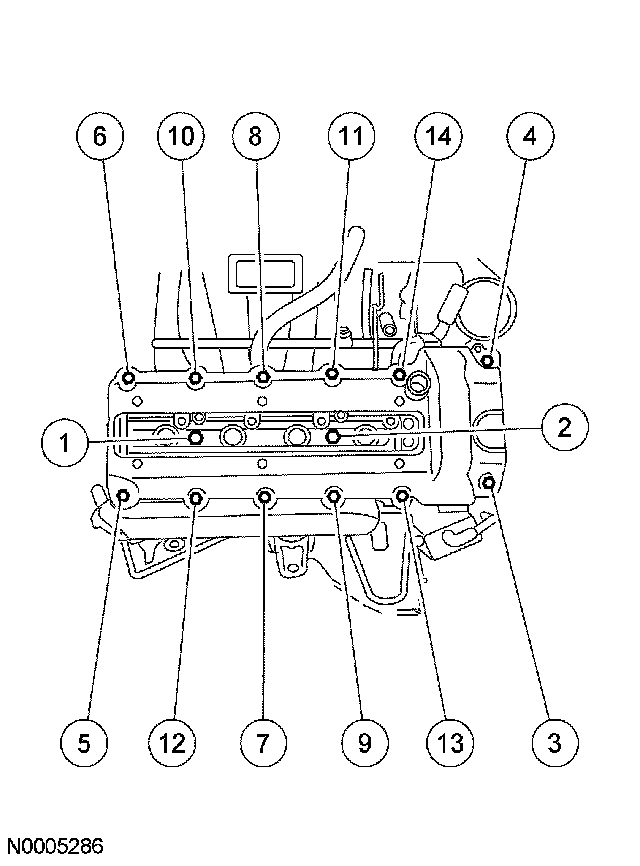 6 10 8 11 14 4

1 2

5 12 7 9 13 3

N0005286