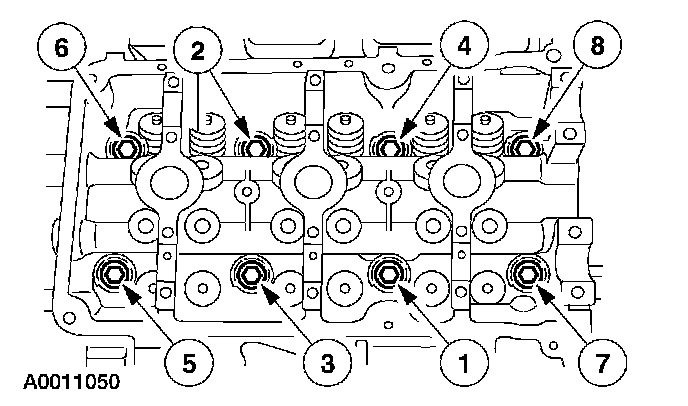 6
2
4
8
5
3
1
7
A0011050