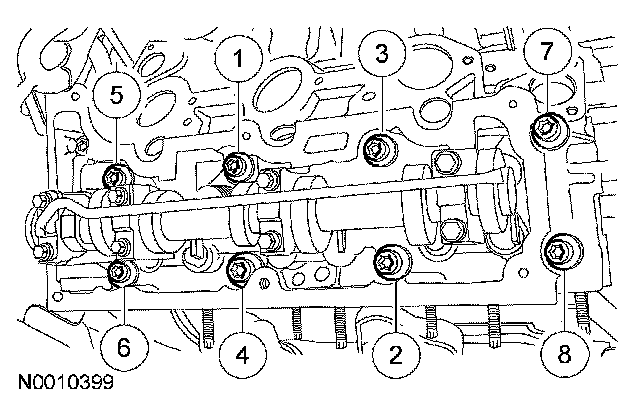 5
1
3
7
6
4
2
8
N0010399