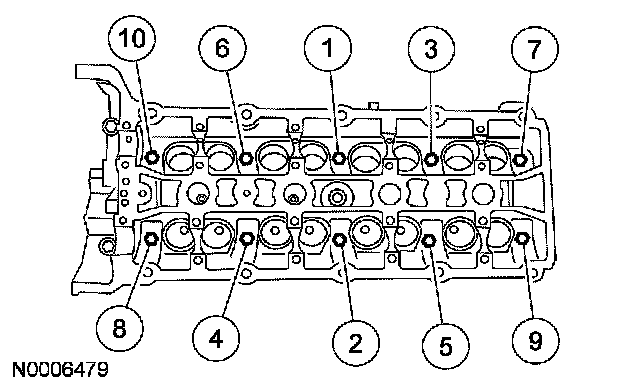 10
6
1
3
7
8
4
2
5
9
N0006479