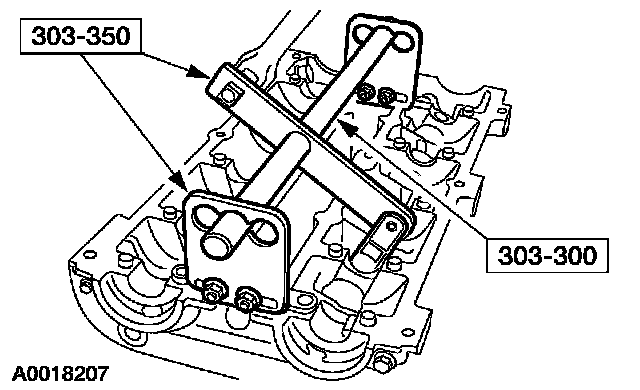 303-350

303-300

A0018207