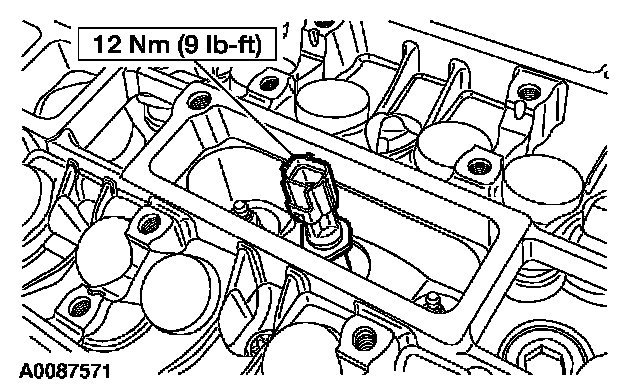 12 Nm (9 lb-ft)

A0087571