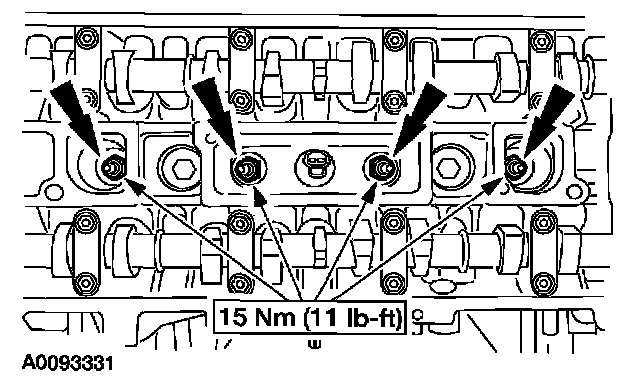 15 Nm (11 lb-ft)

A0093331