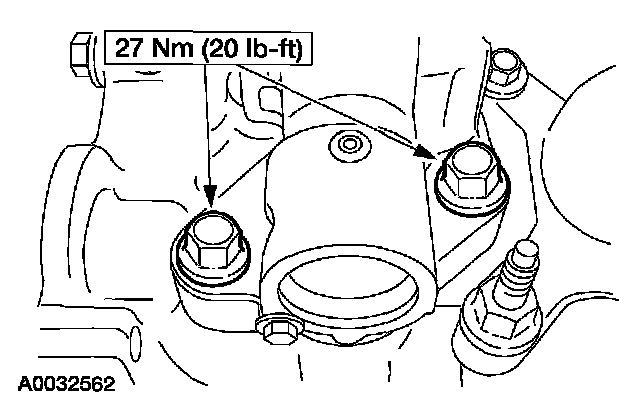 27 Nm (20 lb-ft)

A0032562