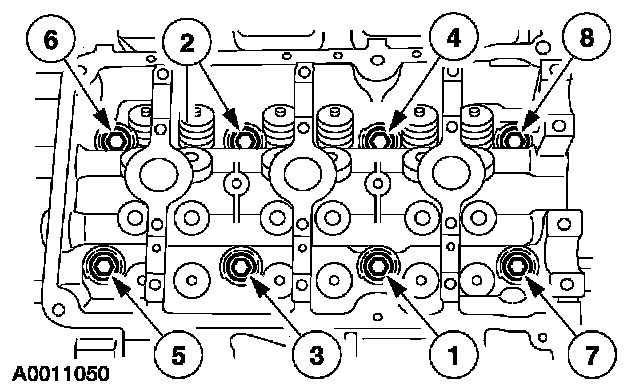 6
2
4
8
5
3
1
7
A0011050