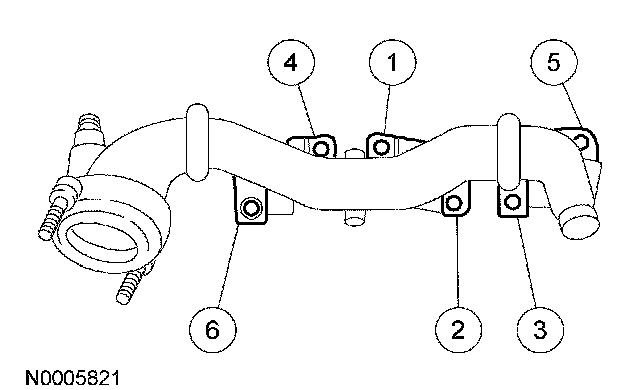 4
1
5
6
2
3
N0005821