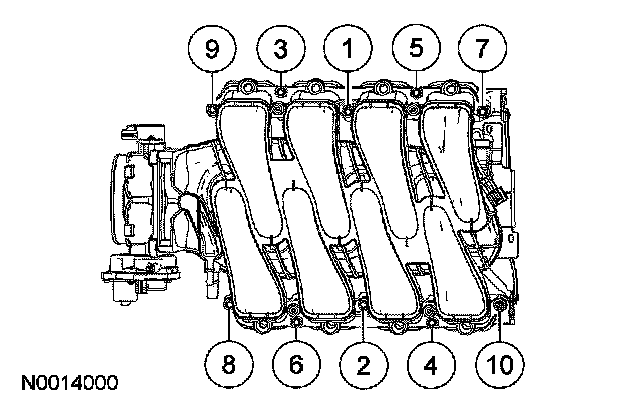 9
3
1
5
7
8
6
2
4
10
N0014000