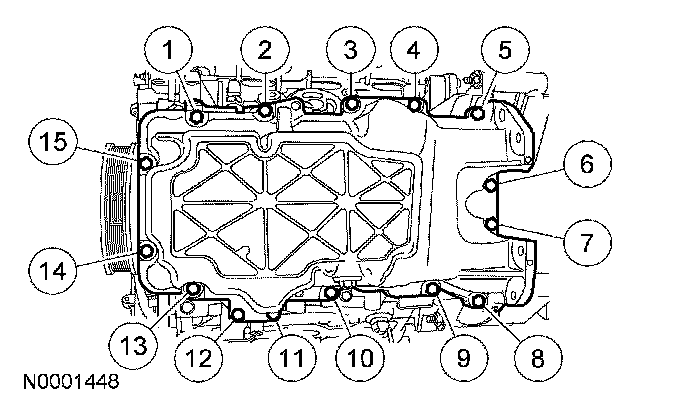 1
2
3
4
5
15
6
7
14
13
12
11
10
9
8
N0001448