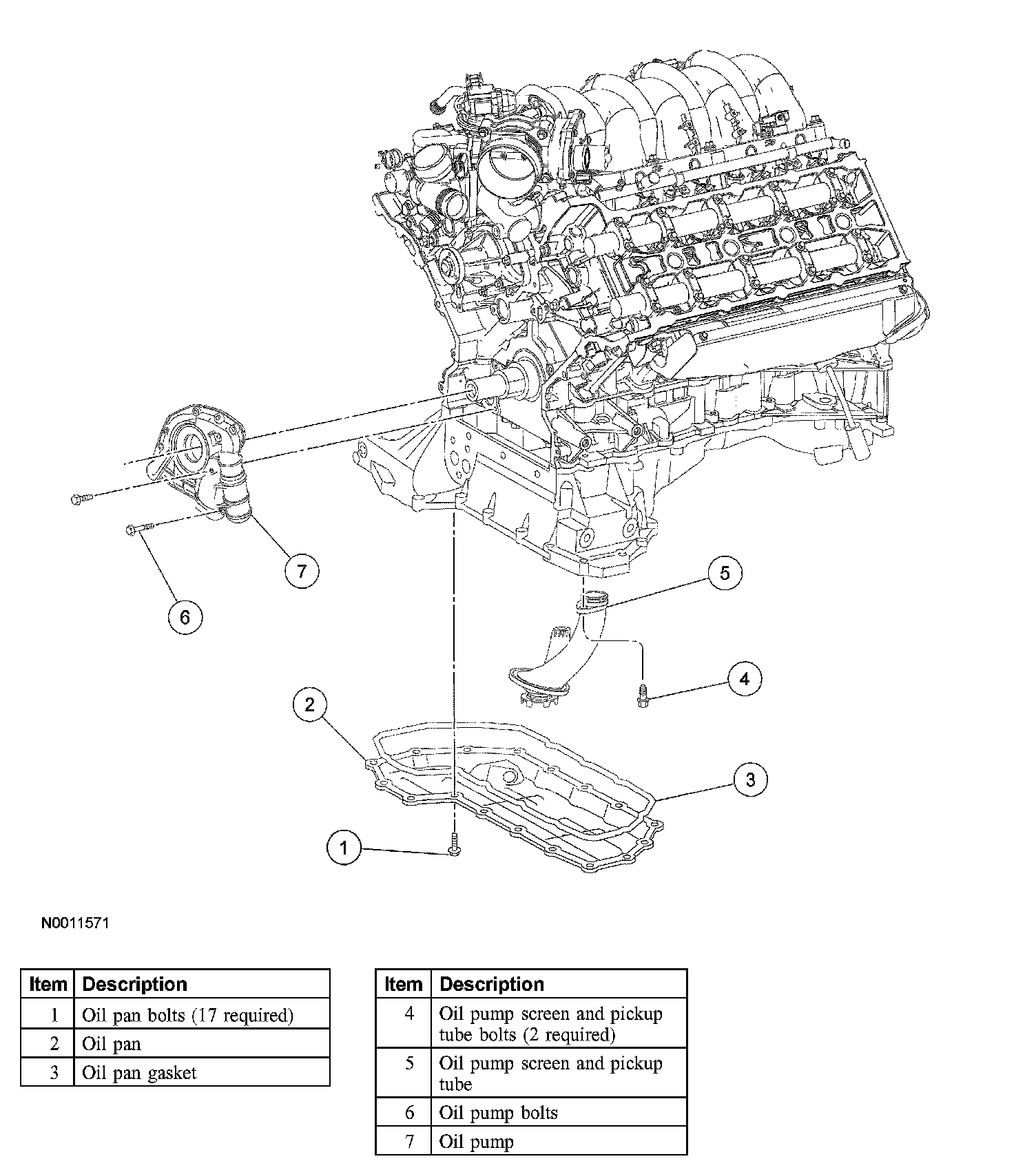 7

6

5

4

2

3

1

N0011571

| Item | Description |
|---|---|
| 1 | Oil pan bolts (17 required) |
| 2 | Oil pan |
| 3 | Oil pan gasket |

| Item | Description |
|---|---|
| 4 | Oil pump screen and pickup tube bolts (2 required) |
| 5 | Oil pump screen and pickup tube |
| 6 | Oil pump bolts |
| 7 | Oil pump |