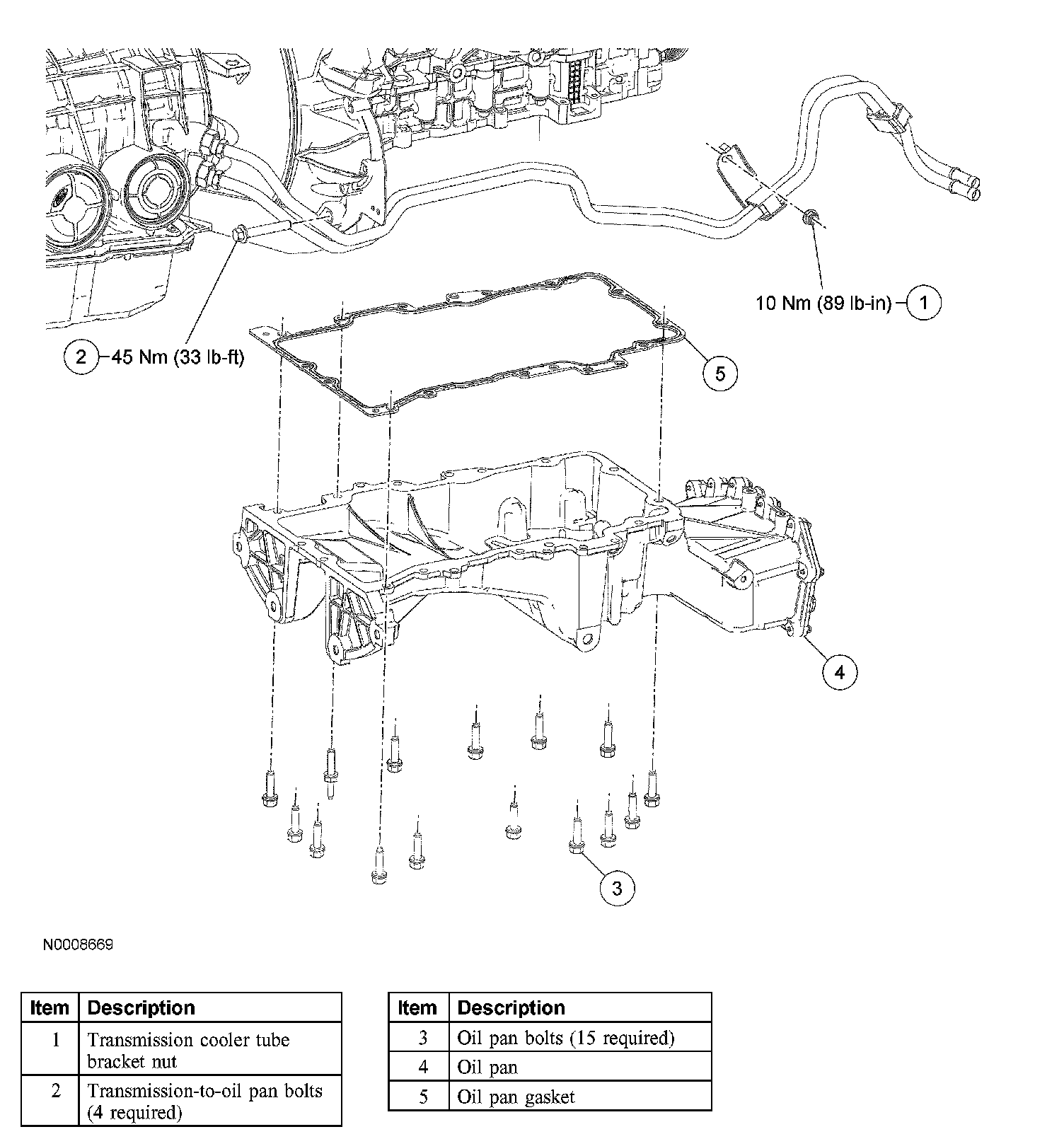 10 Nm (89 lb-in) 1

2 45 Nm (33 lb-ft)

5

4

3

N0008669

| Item | Description |
|---|---|
| 1 | Transmission cooler tube bracket nut |
| 2 | Transmission-to-oil pan bolts (4 required) |

| Item | Description |
|---|---|
| 3 | Oil pan bolts (15 required) |
| 4 | Oil pan |
| 5 | Oil pan gasket |