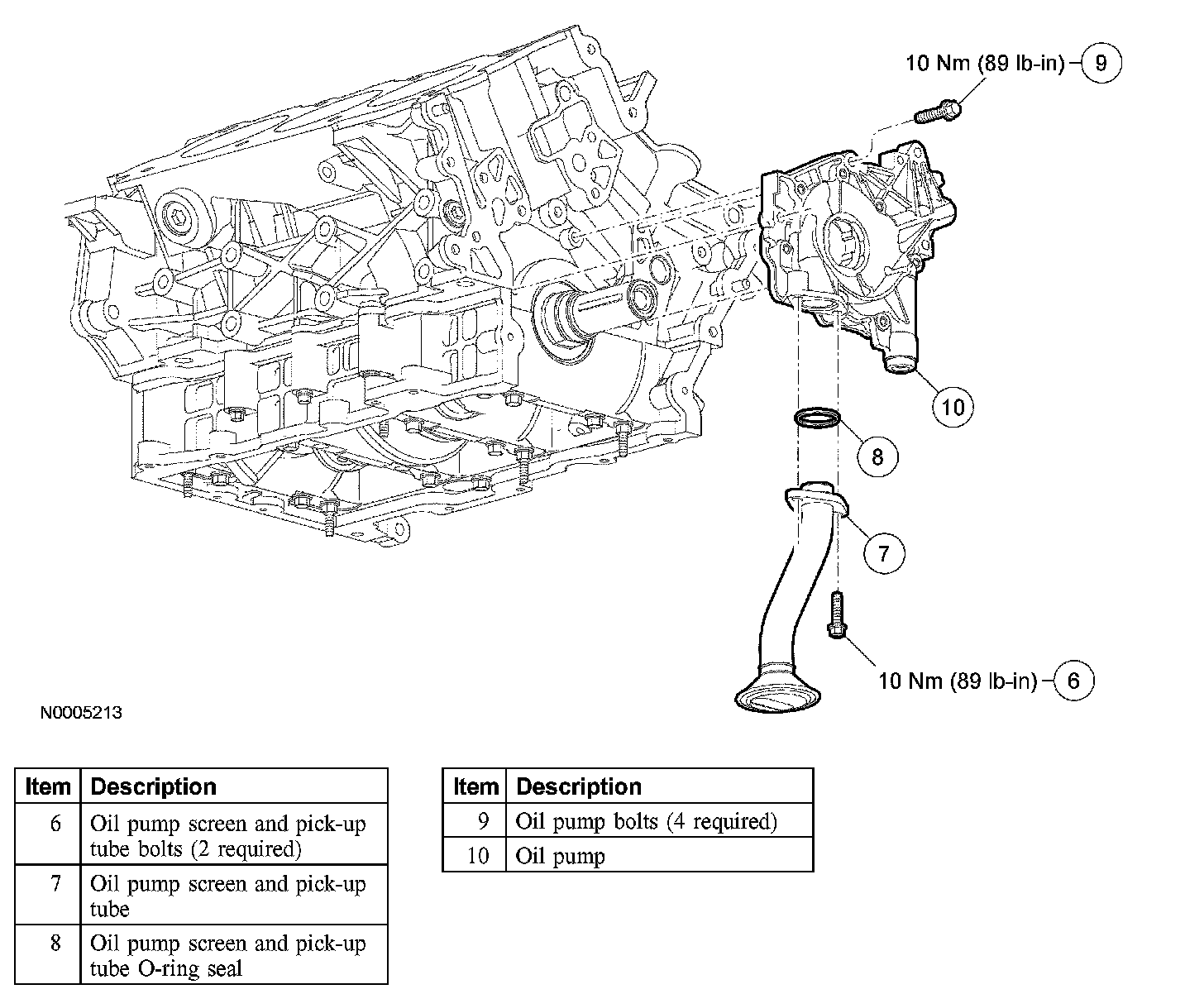 10 Nm (89 lb-in) 9

10

8

7

10 Nm (89 lb-in) 6

N0005213

| Item | Description |
|---|---|
| 6 | Oil pump screen and pick-up tube bolts (2 required) |
| 7 | Oil pump screen and pick-up tube |
| 8 | Oil pump screen and pick-up tube O-ring seal |

| Item | Description |
|---|---|
| 9 | Oil pump bolts (4 required) |
| 10 | Oil pump |