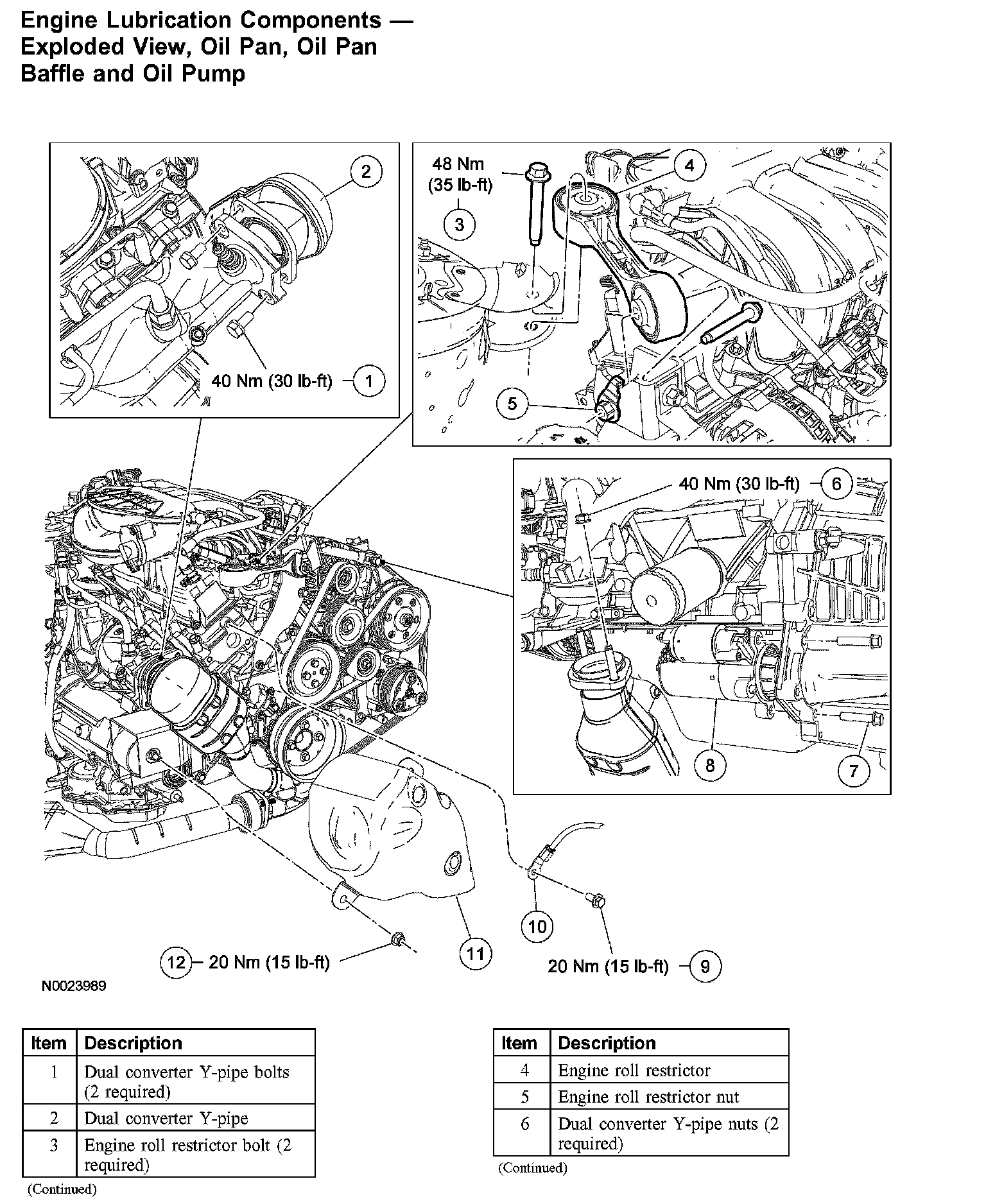 Engine Lubrication Components — Exploded View, Oil Pan, Oil Pan Baffle and Oil Pump

2

40 Nm (30 lb-ft) 1

48 Nm (35 lb-ft)

3

4

5

40 Nm (30 lb-ft) 6

8

7

10

11

12 20 Nm (15 lb-ft)

20 Nm (15 lb-ft) 9

N0023989

| Item | Description |
|---|---|
| 1 | Dual converter Y-pipe bolts (2 required) |
| 2 | Dual converter Y-pipe |
| 3 | Engine roll restrictor bolt (2 required) |

(Continued)

| Item | Description |
|---|---|
| 4 | Engine roll restrictor |
| 5 | Engine roll restrictor nut |
| 6 | Dual converter Y-pipe nuts (2 required) |

(Continued)