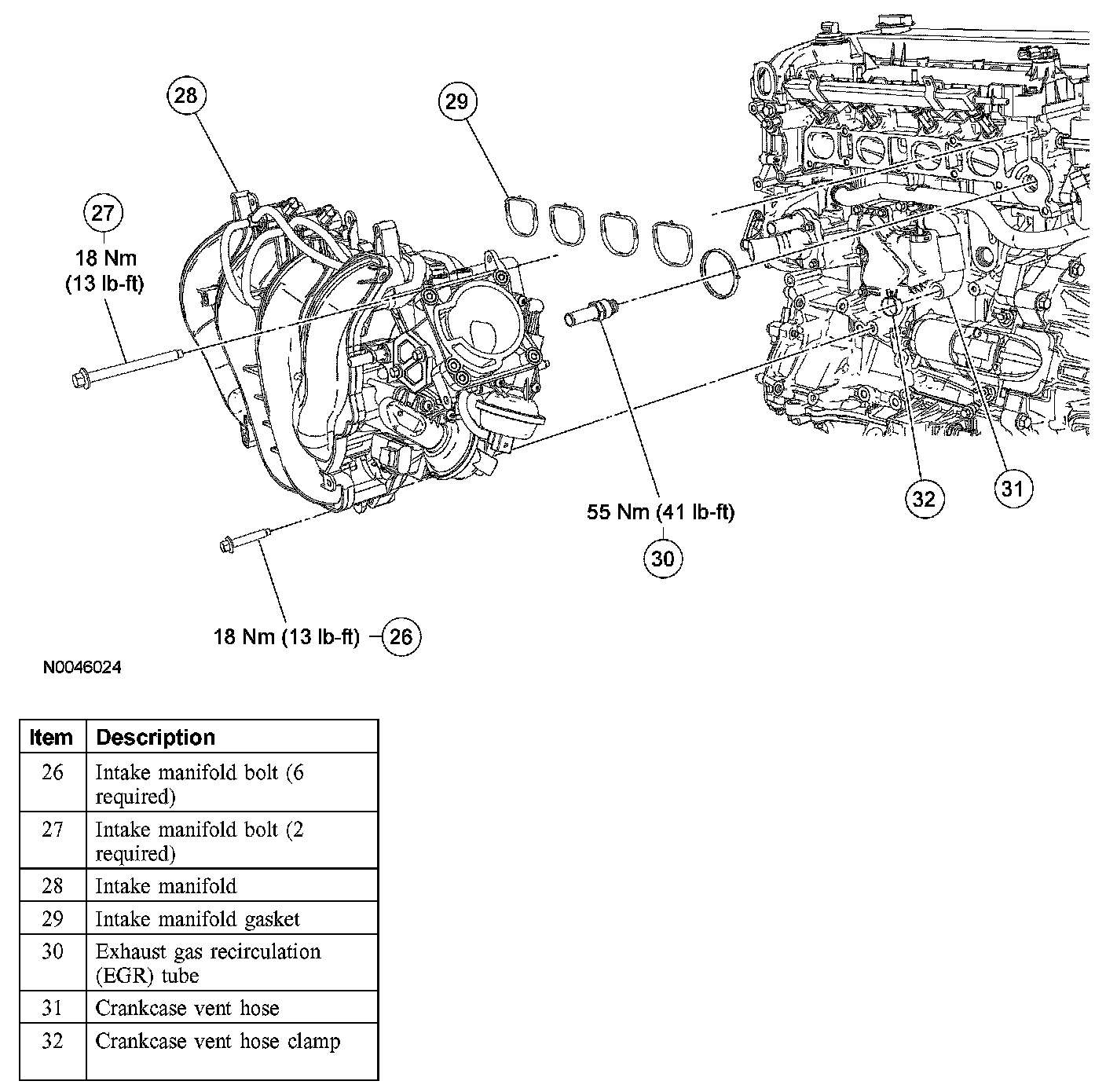 28

29

27
18 Nm
(13 lb-ft)

55 Nm (41 lb-ft)

30

32

31

18 Nm (13 lb-ft) 26

N0046024

| Item | Description |
|---|---|
| 26 | Intake manifold bolt (6 required) |
| 27 | Intake manifold bolt (2 required) |
| 28 | Intake manifold |
| 29 | Intake manifold gasket |
| 30 | Exhaust gas recirculation (EGR) tube |
| 31 | Crankcase vent hose |
| 32 | Crankcase vent hose clamp |