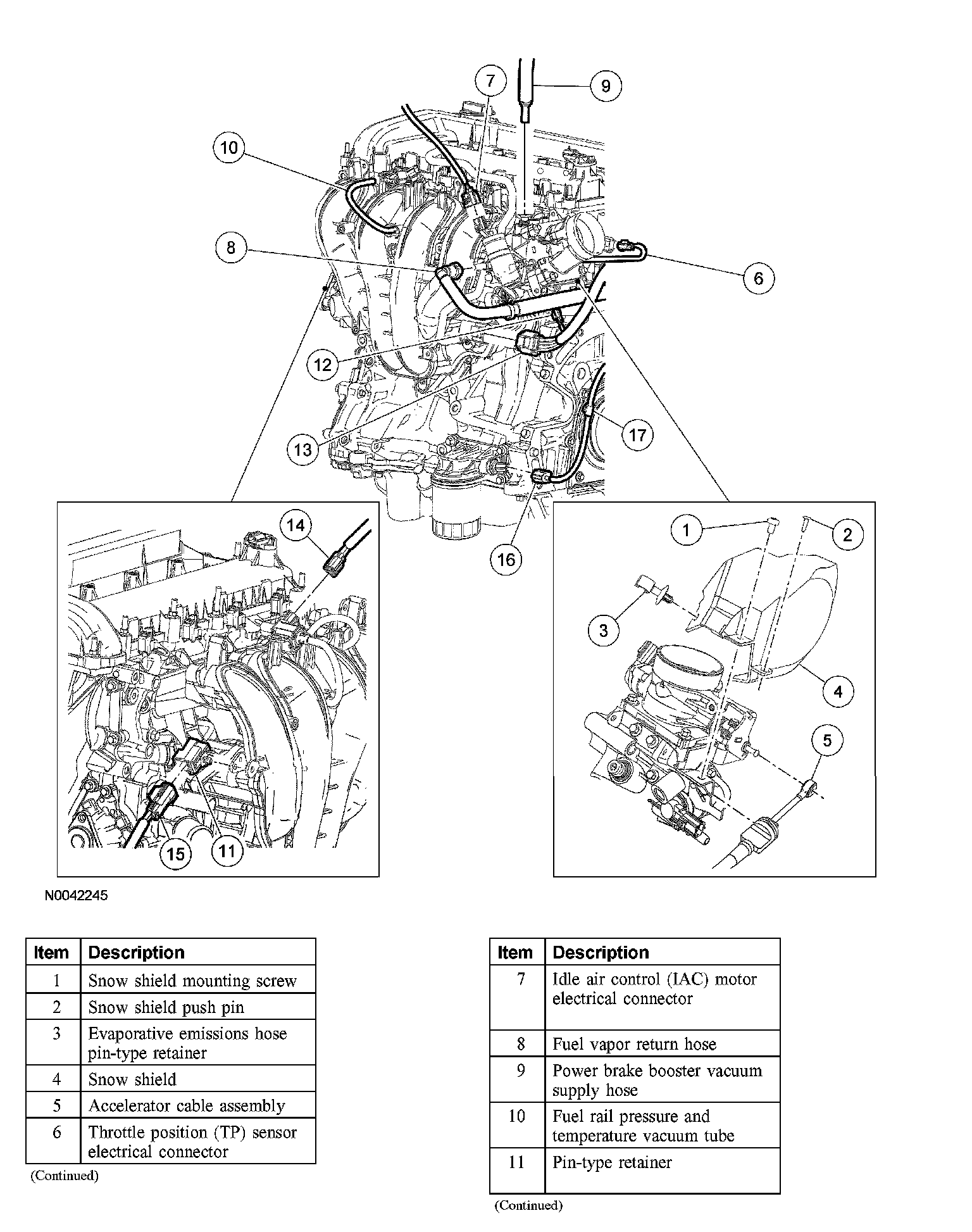 7
9
10
8
6
12
13
17
16
14
15
11
1
2
3
4
5

N0042245

| Item | Description |
|---|---|
| 1 | Snow shield mounting screw |
| 2 | Snow shield push pin |
| 3 | Evaporative emissions hose pin-type retainer |
| 4 | Snow shield |
| 5 | Accelerator cable assembly |
| 6 | Throttle position (TP) sensor electrical connector |

(Continued)

| Item | Description |
|---|---|
| 7 | Idle air control (IAC) motor electrical connector |
| 8 | Fuel vapor return hose |
| 9 | Power brake booster vacuum supply hose |
| 10 | Fuel rail pressure and temperature vacuum tube |
| 11 | Pin-type retainer |

(Continued)