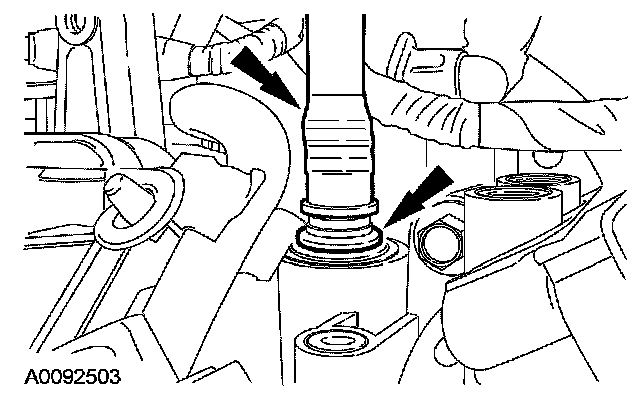 A0092503