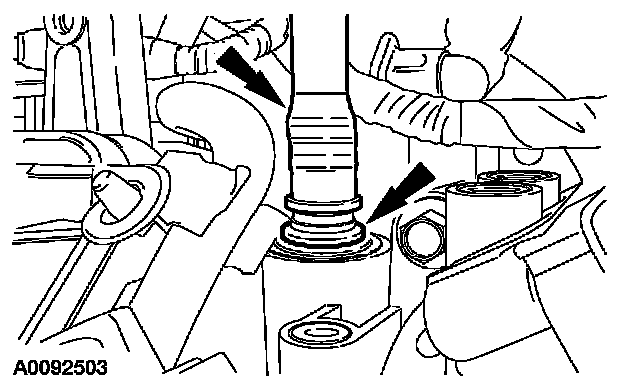 A0092503