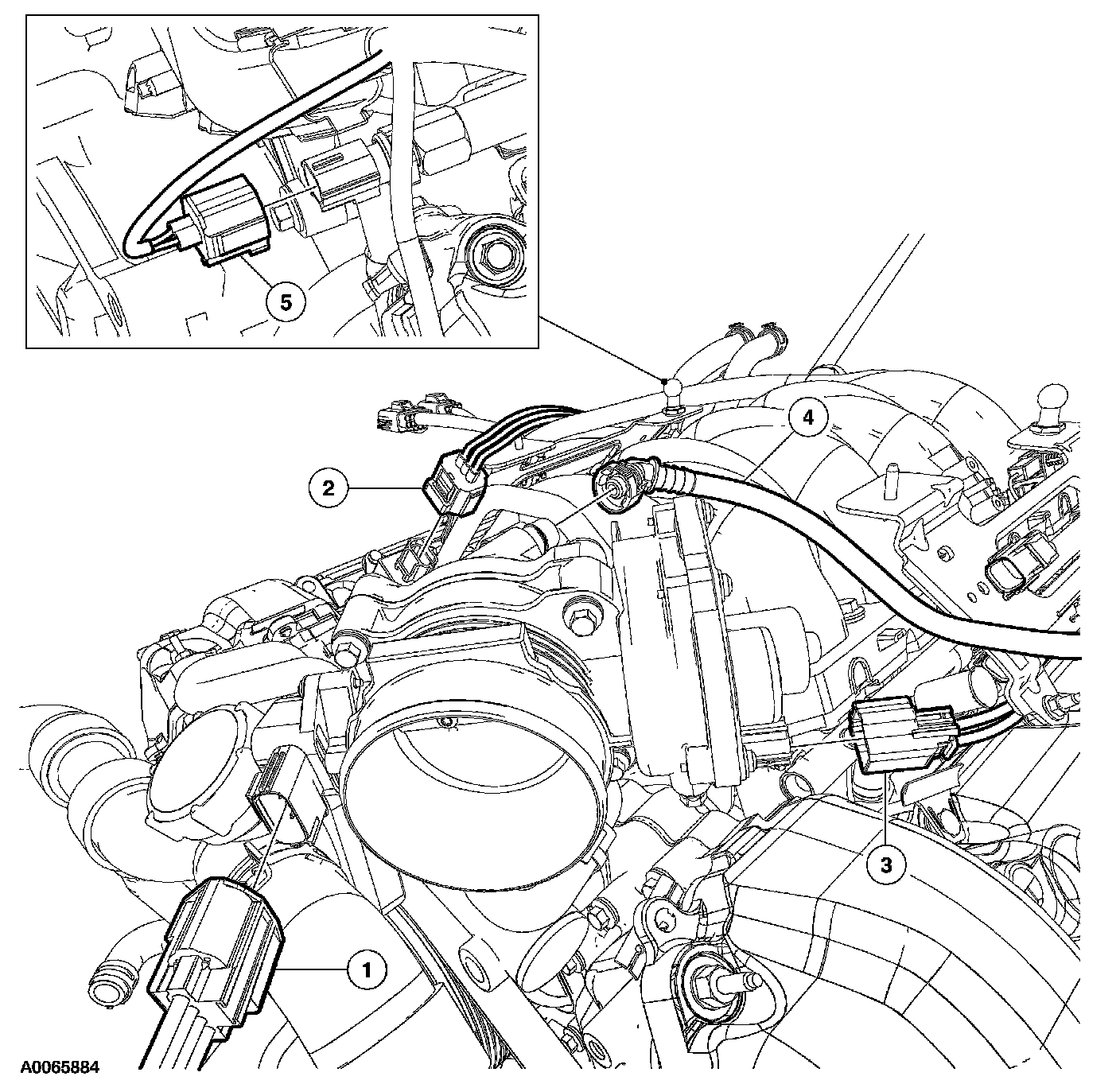 5
4
2
3
1
A0065884